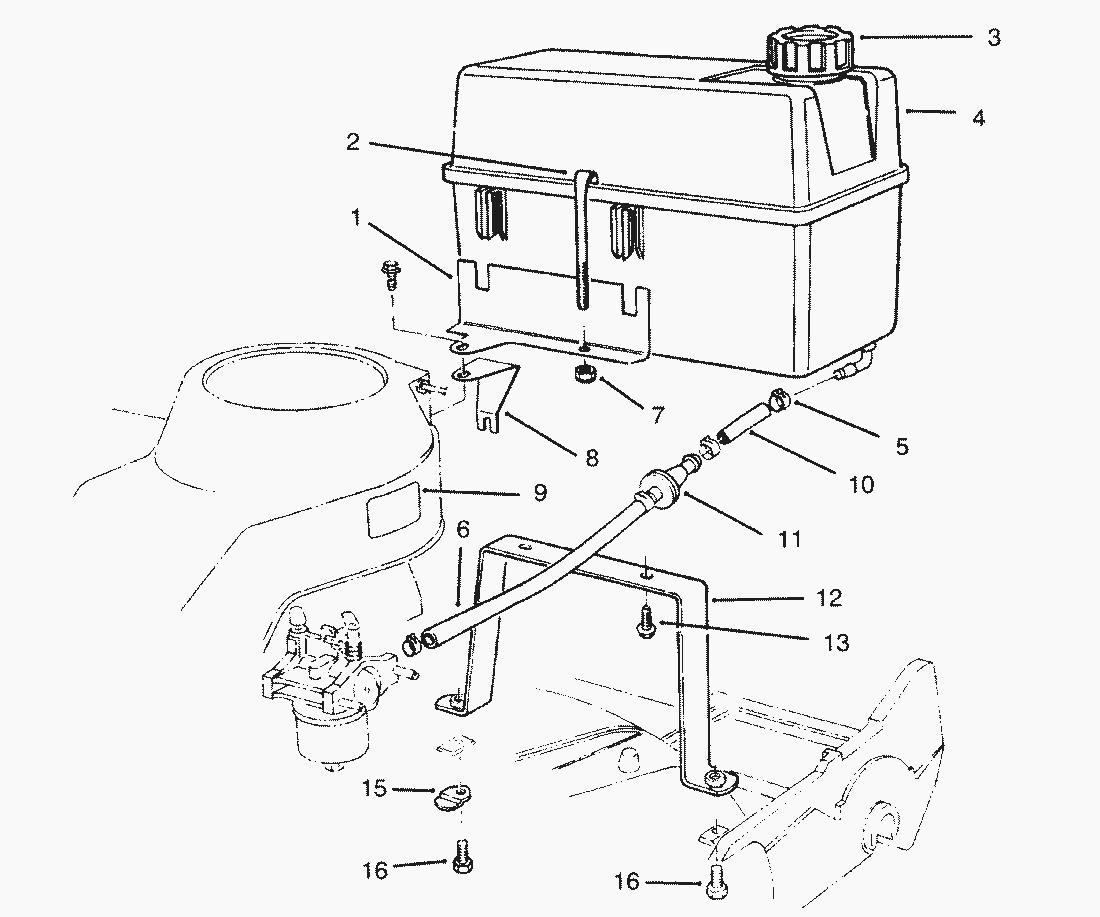 3
4
2
1
7
5
8
10
9
11
6
12
13
15
16
16