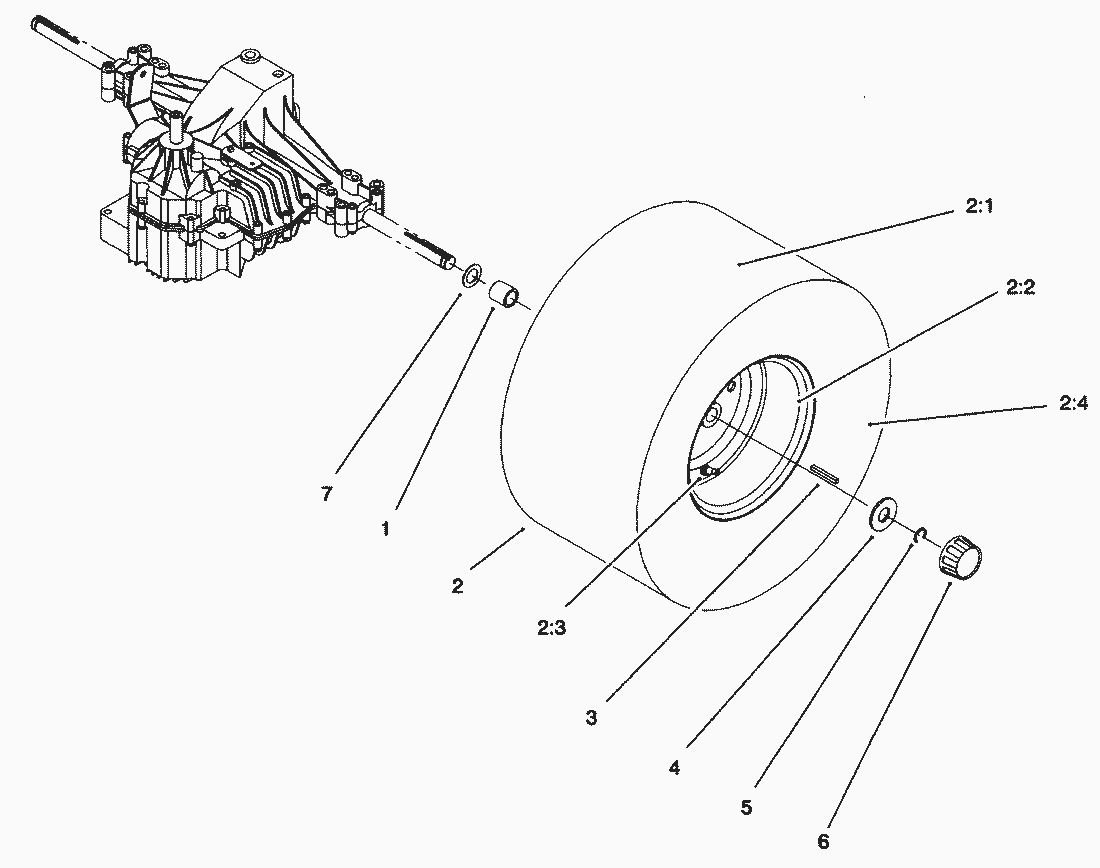 2:1
2:2
2:4
7
1
2
2:3
3
4
5
6