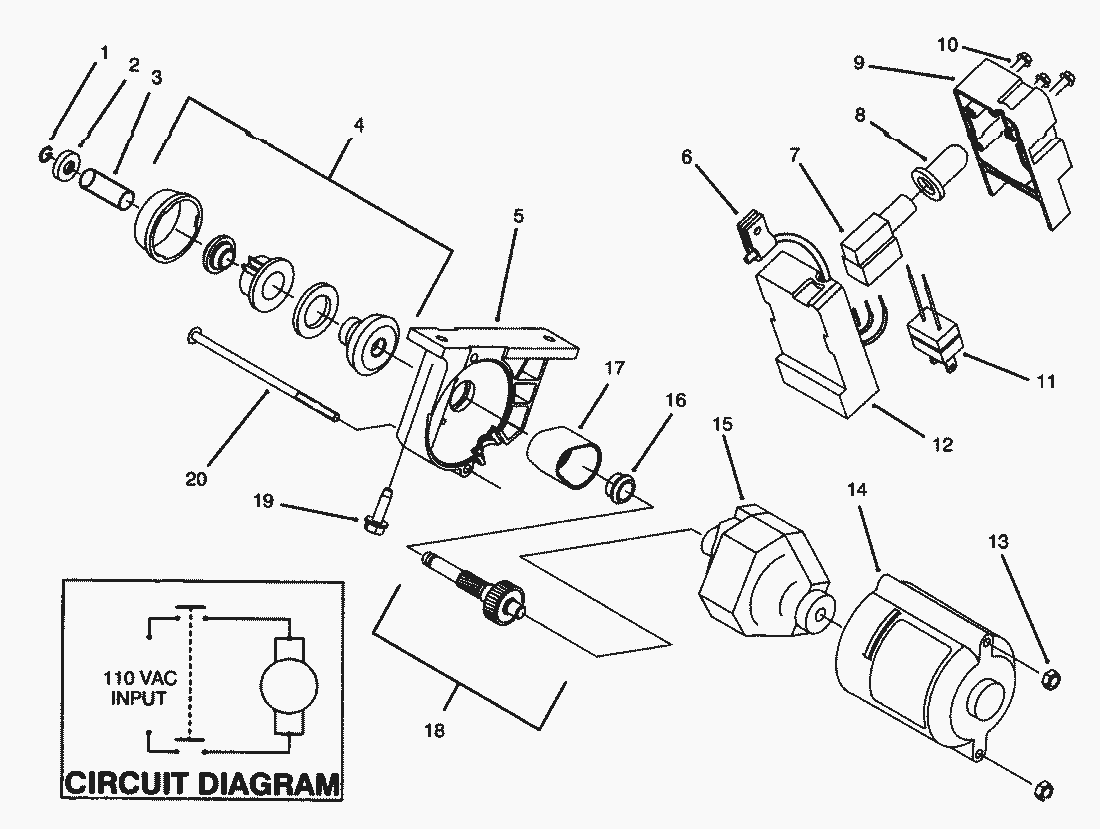 1
2
3
4
5
6
7
8
9
10
11
12
13
14
15
16
17
18
19
20

110 VAC INPUT

CIRCUIT DIAGRAM