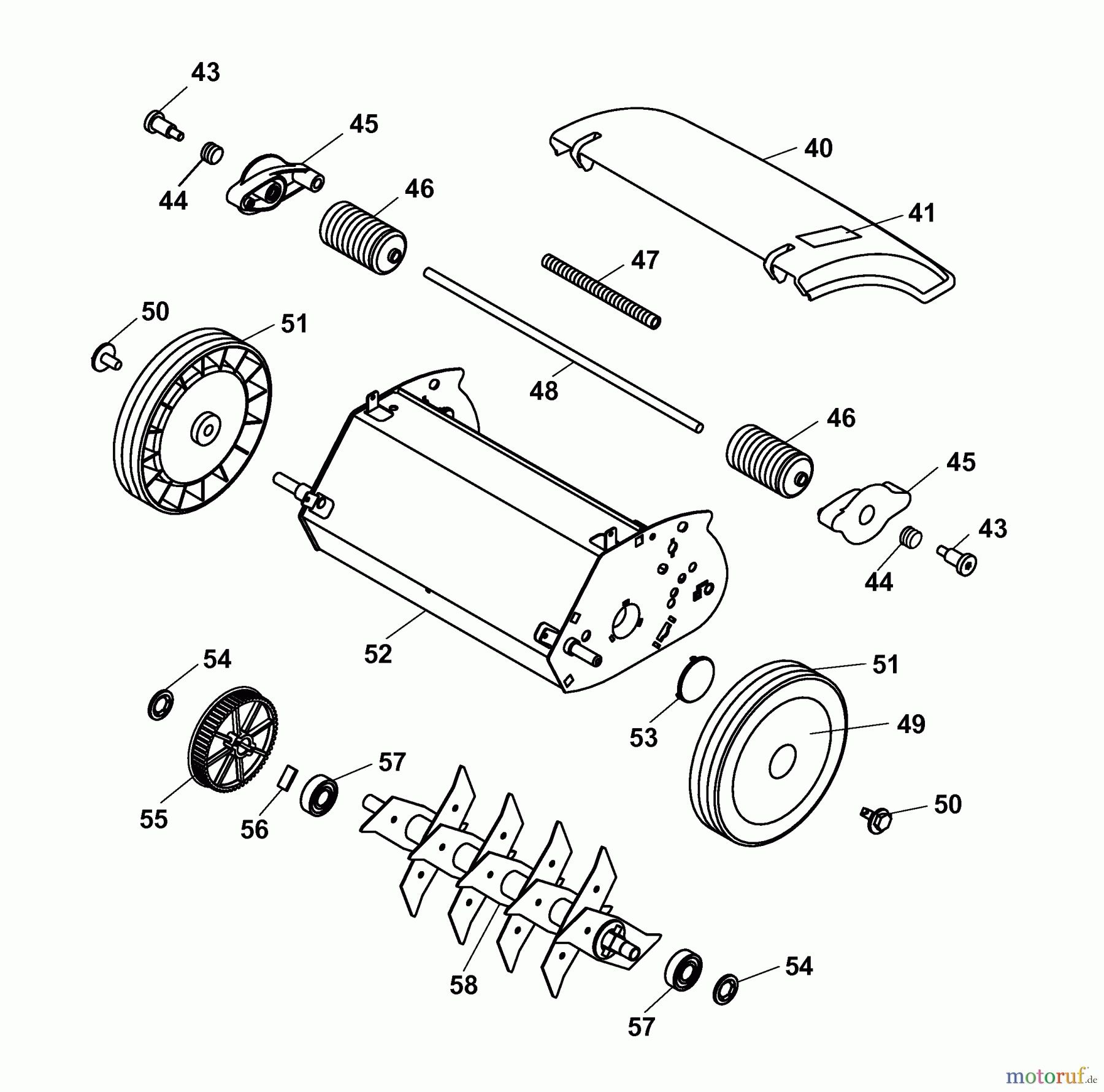 43
45
40
44
46
41
47
50
51
48
46
45
43
44
52
54
51
53
49
57
55
56
50
58
54
57
motoruf.de