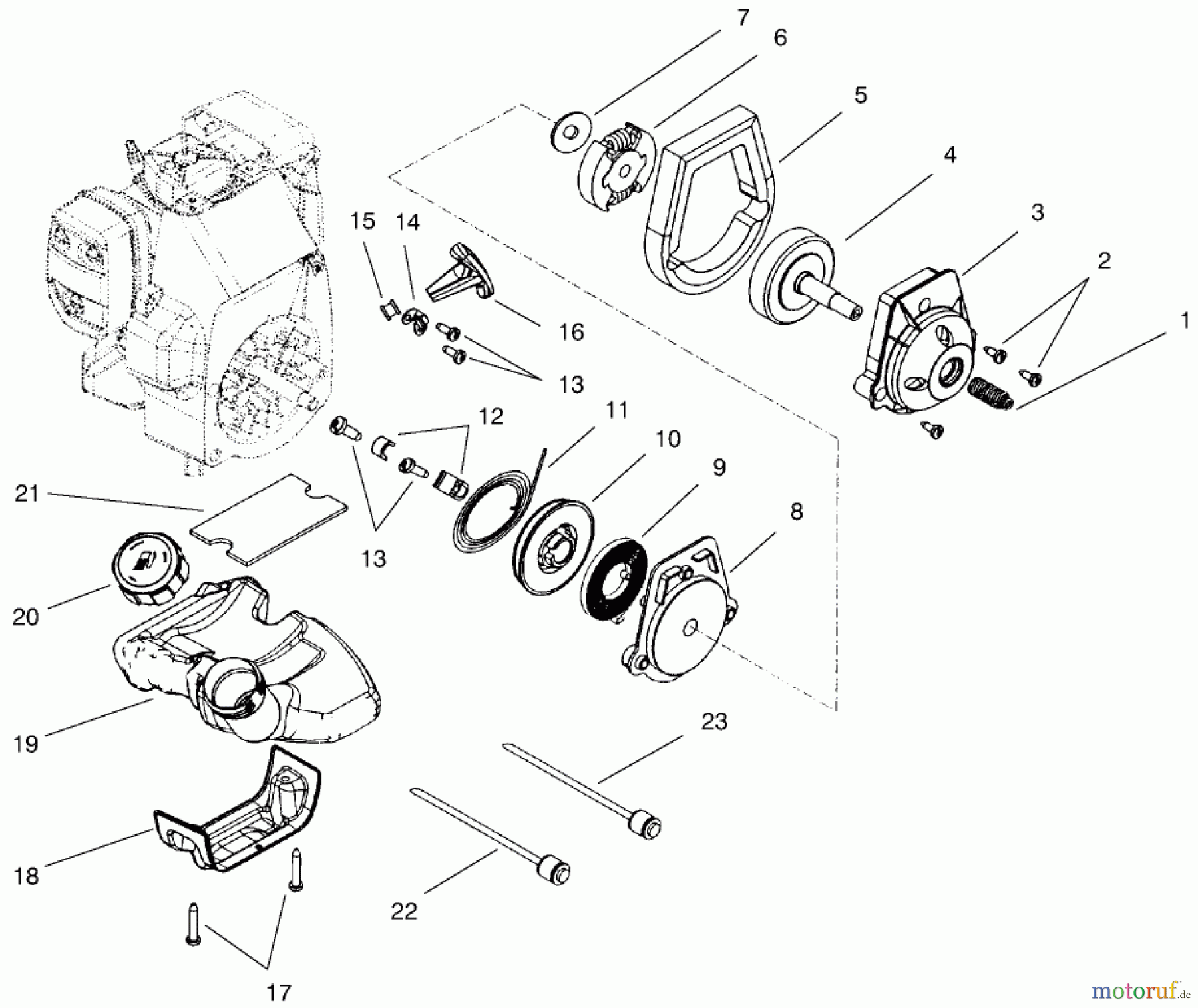 7
6
5
4
3
2
1
15
14
16
13
12
11
10
9
8
21
13
20
19
23
18
22
17
motoruf.de