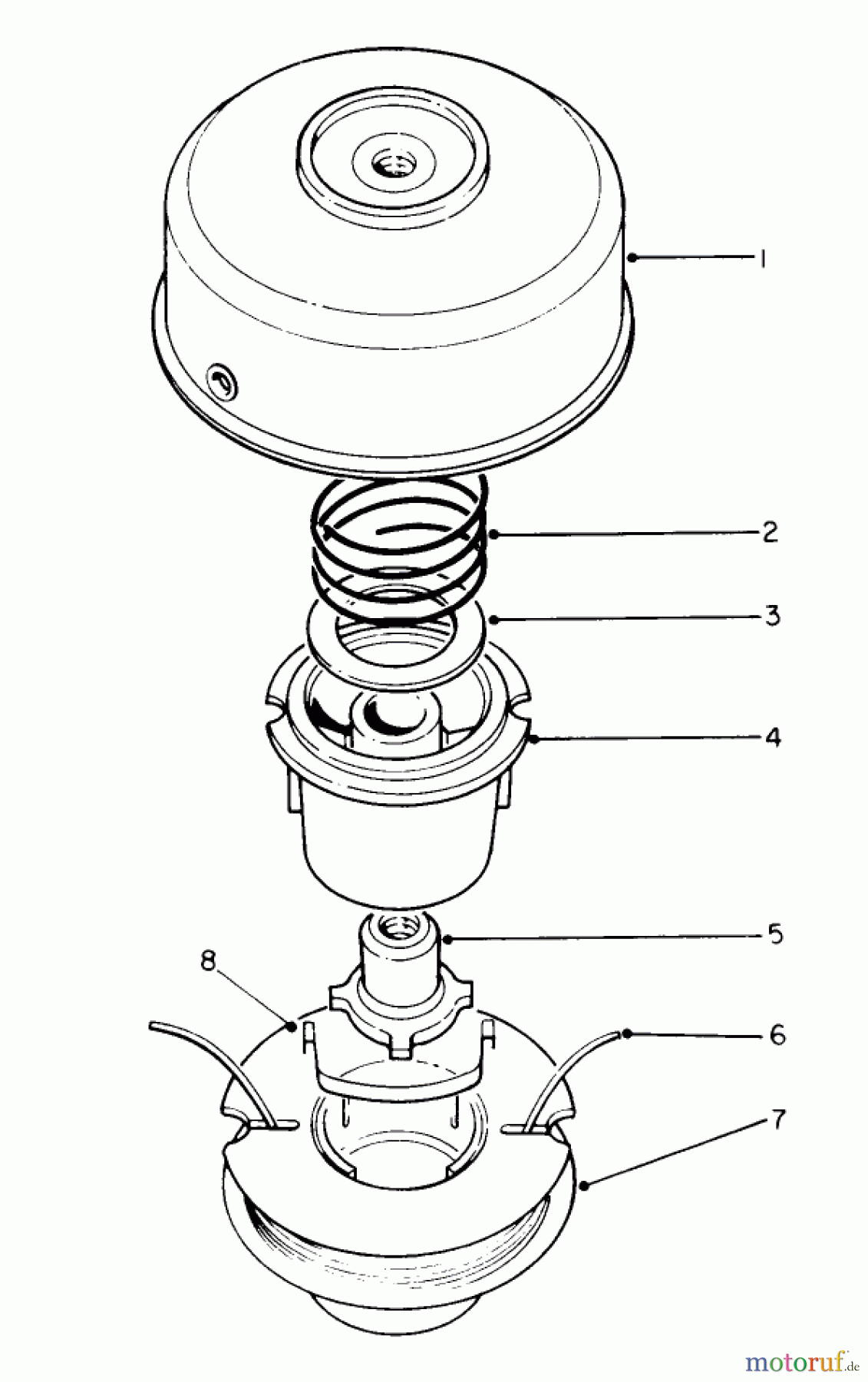 1
2
3
4
5
8
6
7
motoruf.de