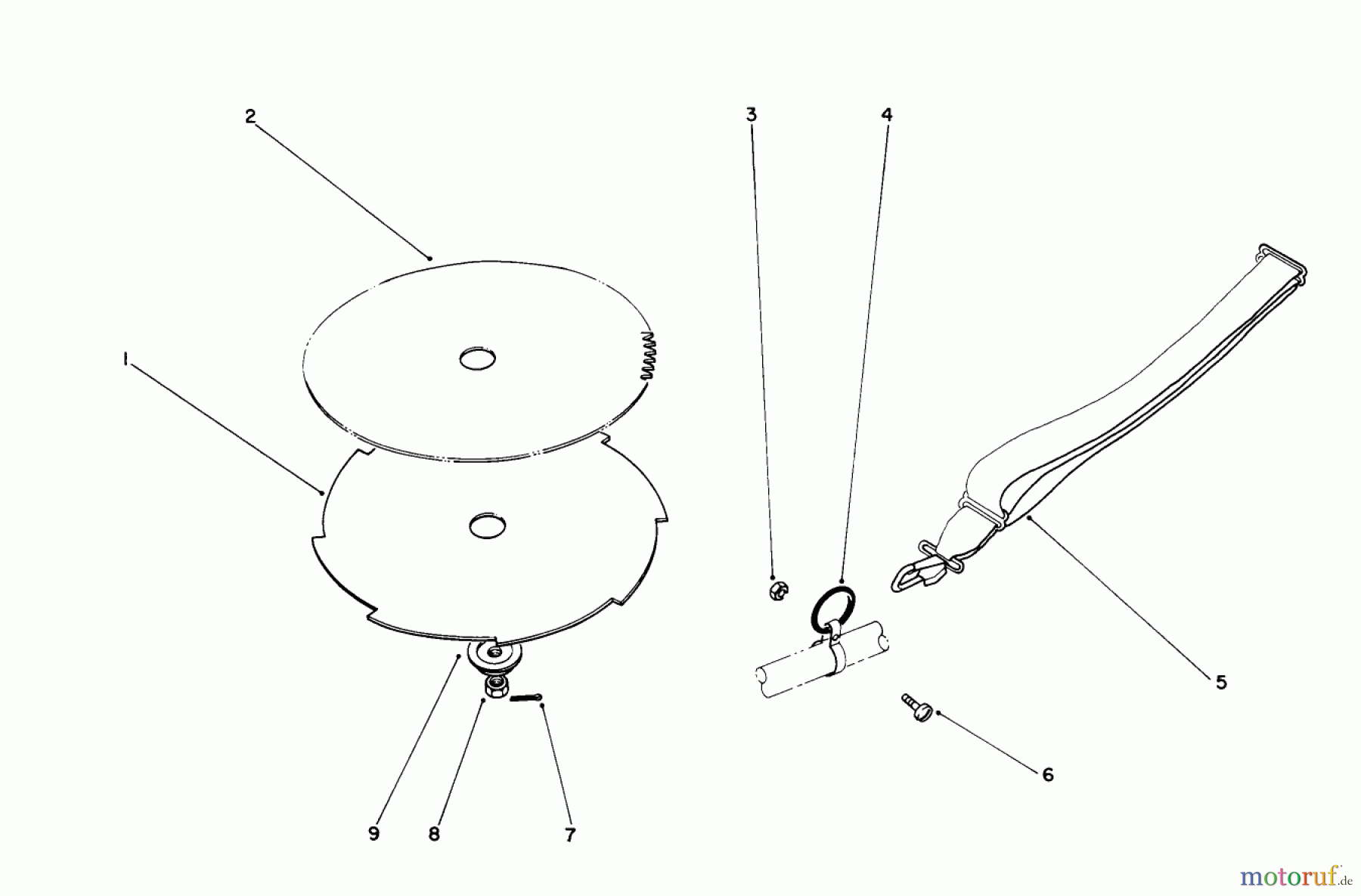 2
3
4
1
5
6
9
8
7
motoruf.de