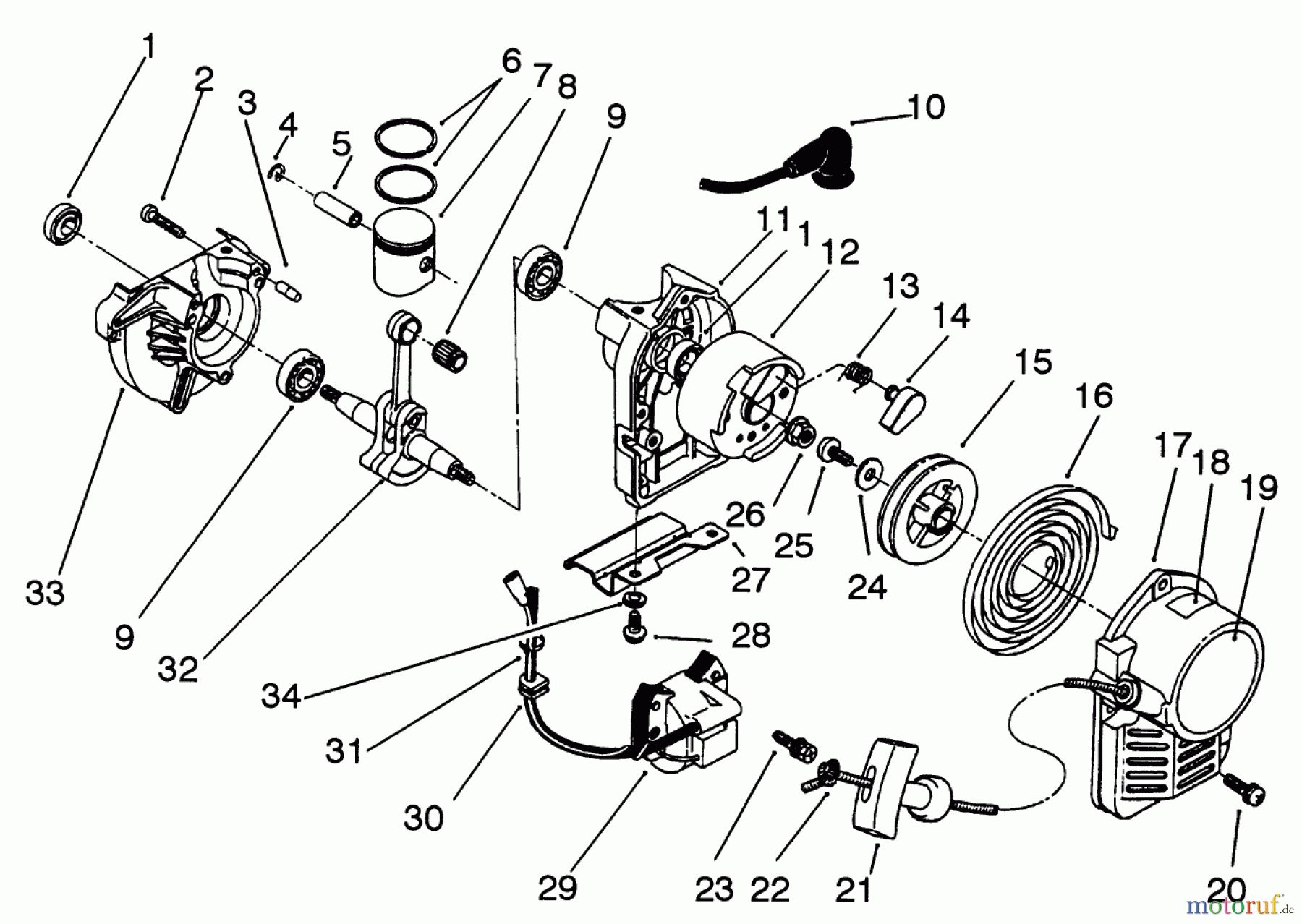 1
2
3
4
5
6
7
8
9
10
11
1
12
13
14
15
16
17
18
19
33
9
32
26
25
27
24
28
34
31
30
29
23
22
21
20
motoruf.de