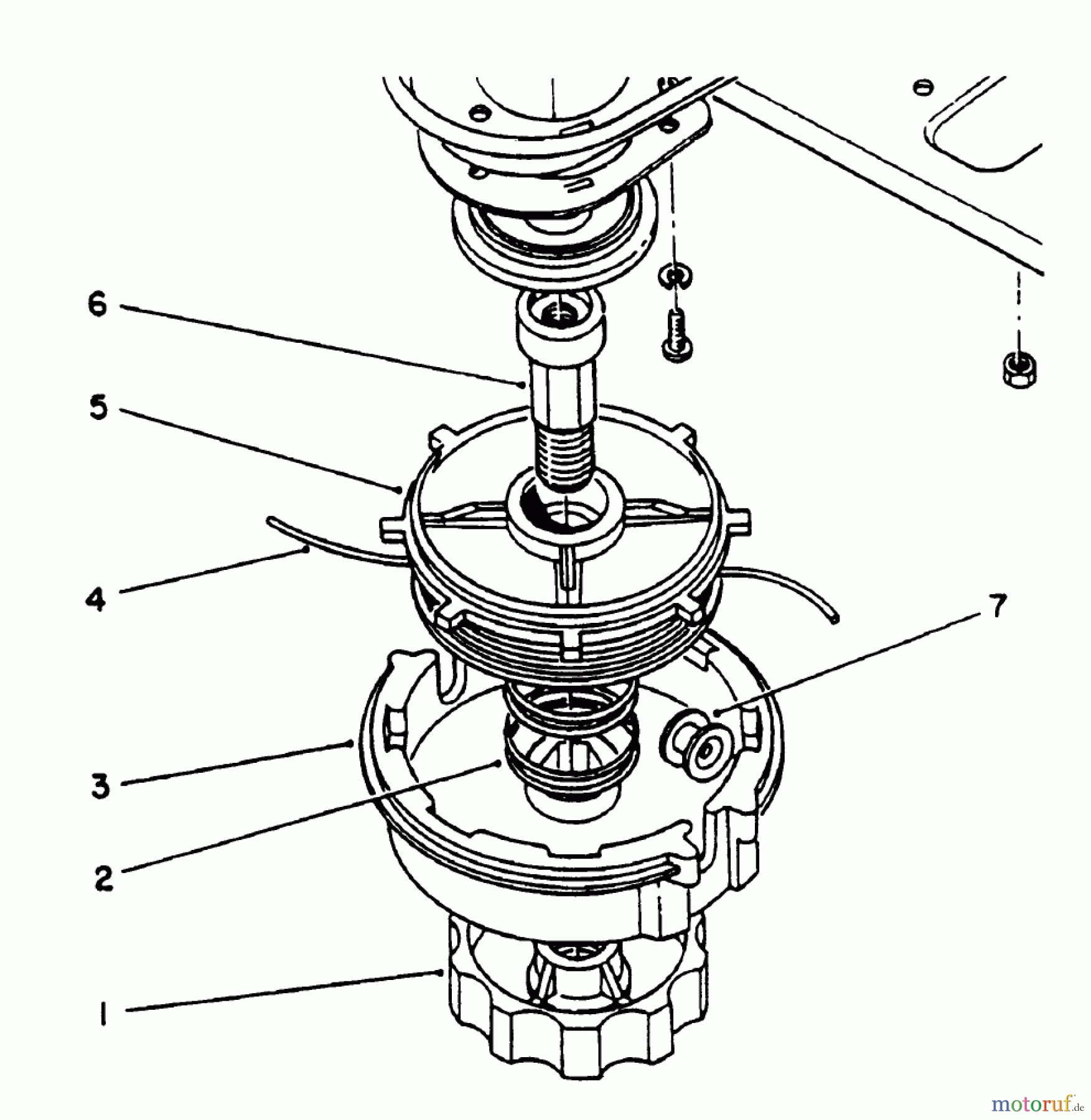 6
5
4
7
3
2
1
motoruf.de