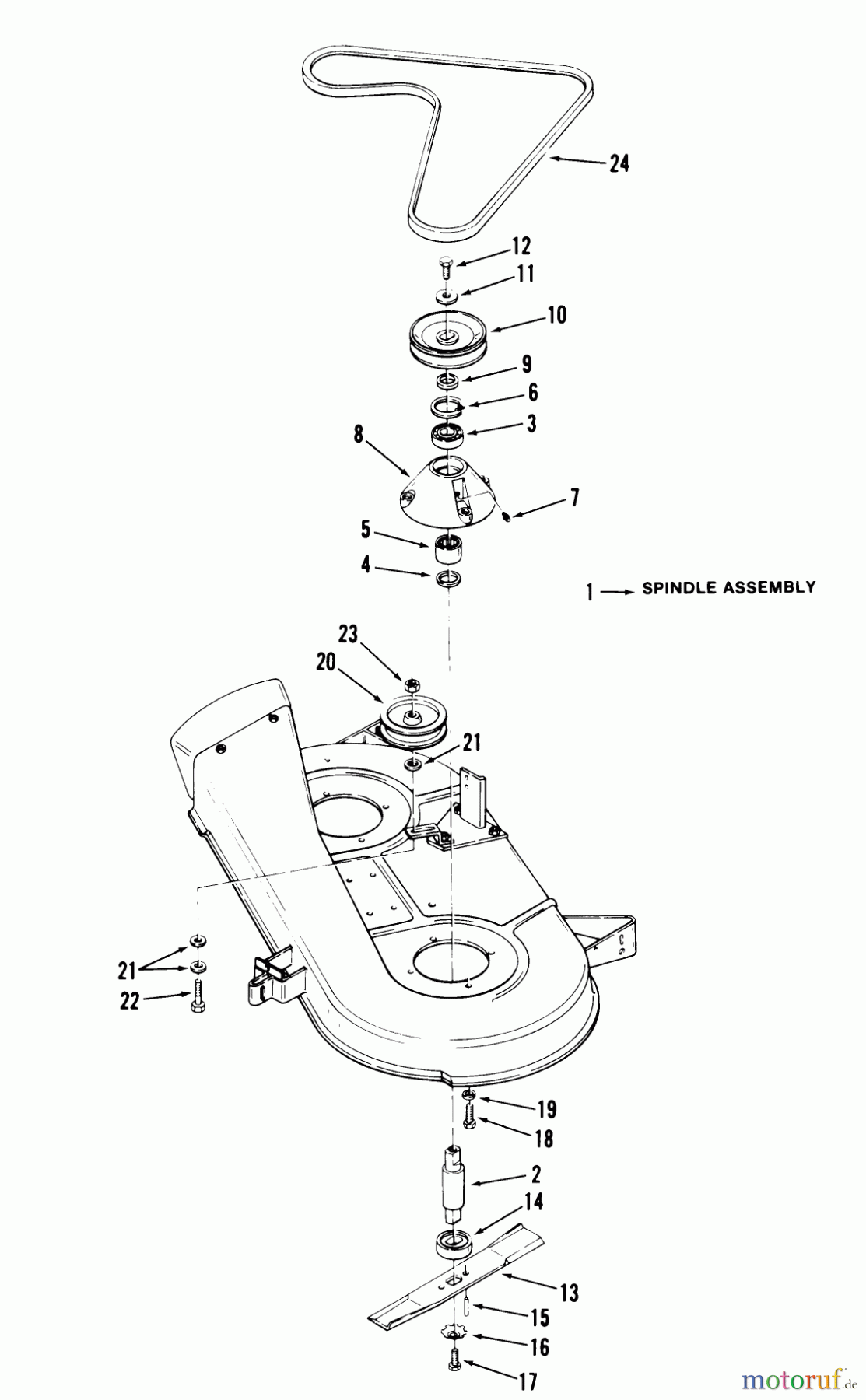 24

12

11

10

9

6

3

8

7

5

4

1 SPINDLE ASSEMBLY

23

20

21

21

22

19

18

2

14

13

15

16

17

motoruf.de