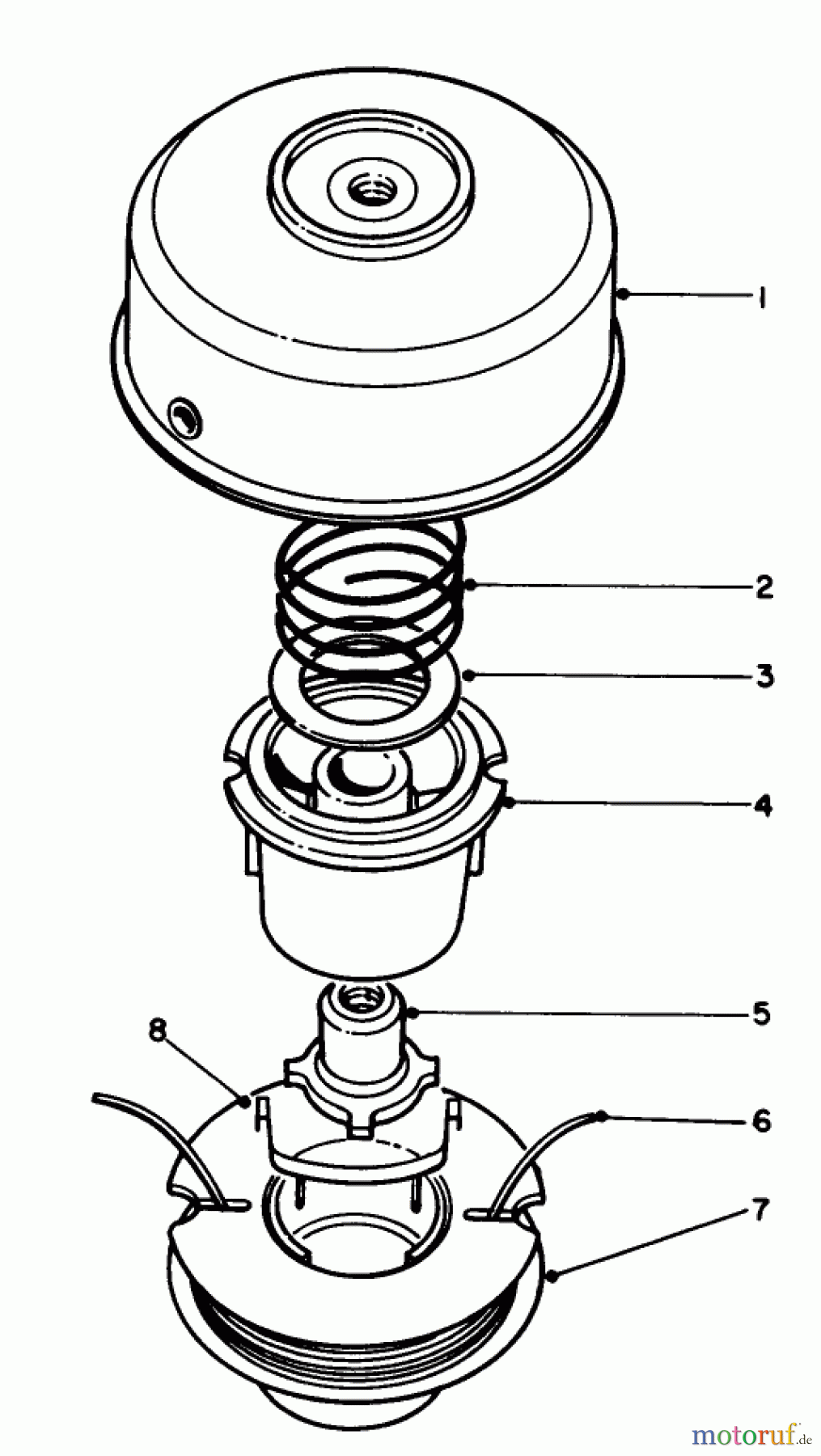 1
2
3
4
5
8
6
7
motoruf.de