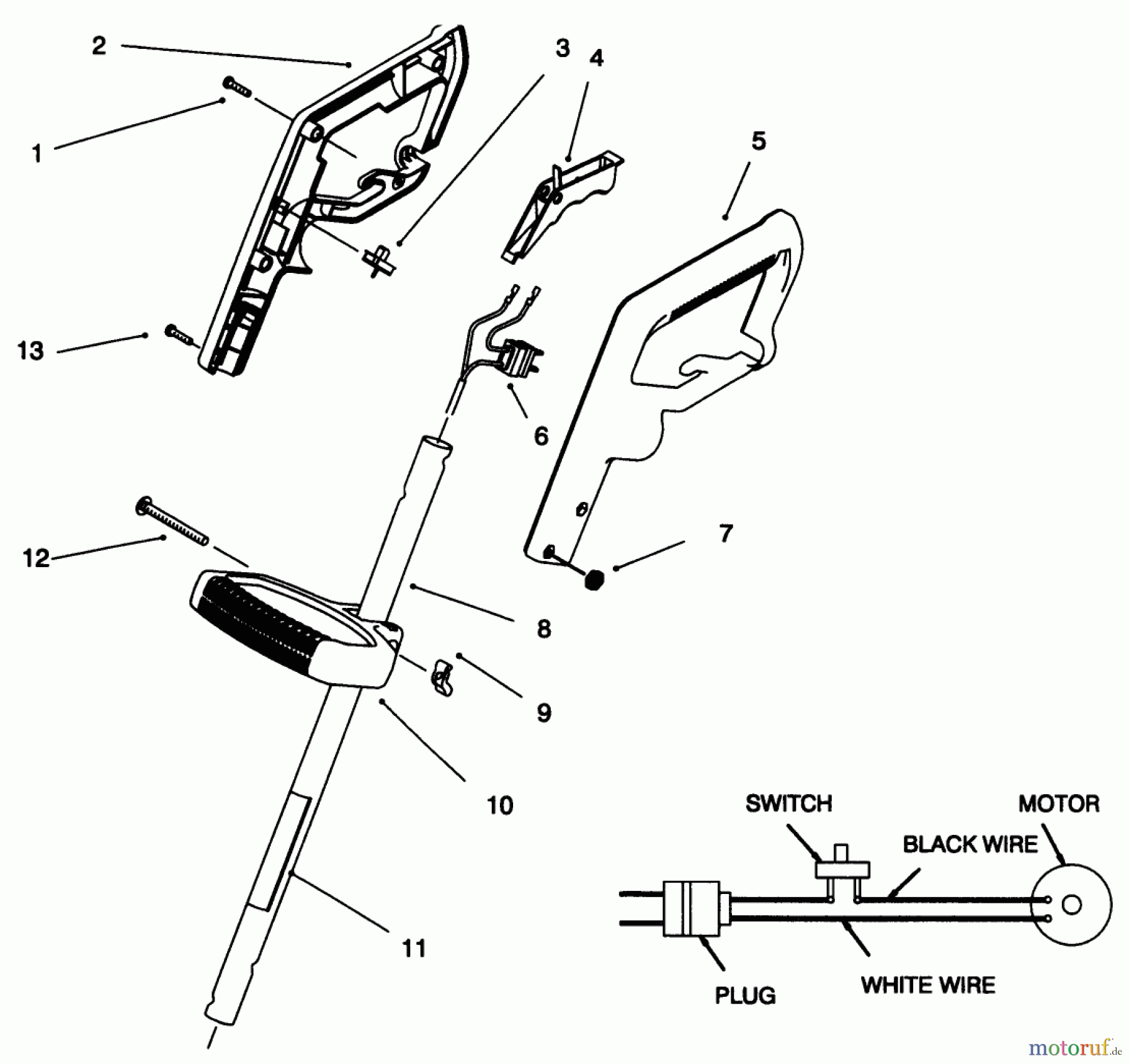 2
3
4
1
5
13
6
12
7
8
9
10
11

SWITCH
MOTOR
BLACK WIRE
PLUG
WHITE WIRE

motoruf.de