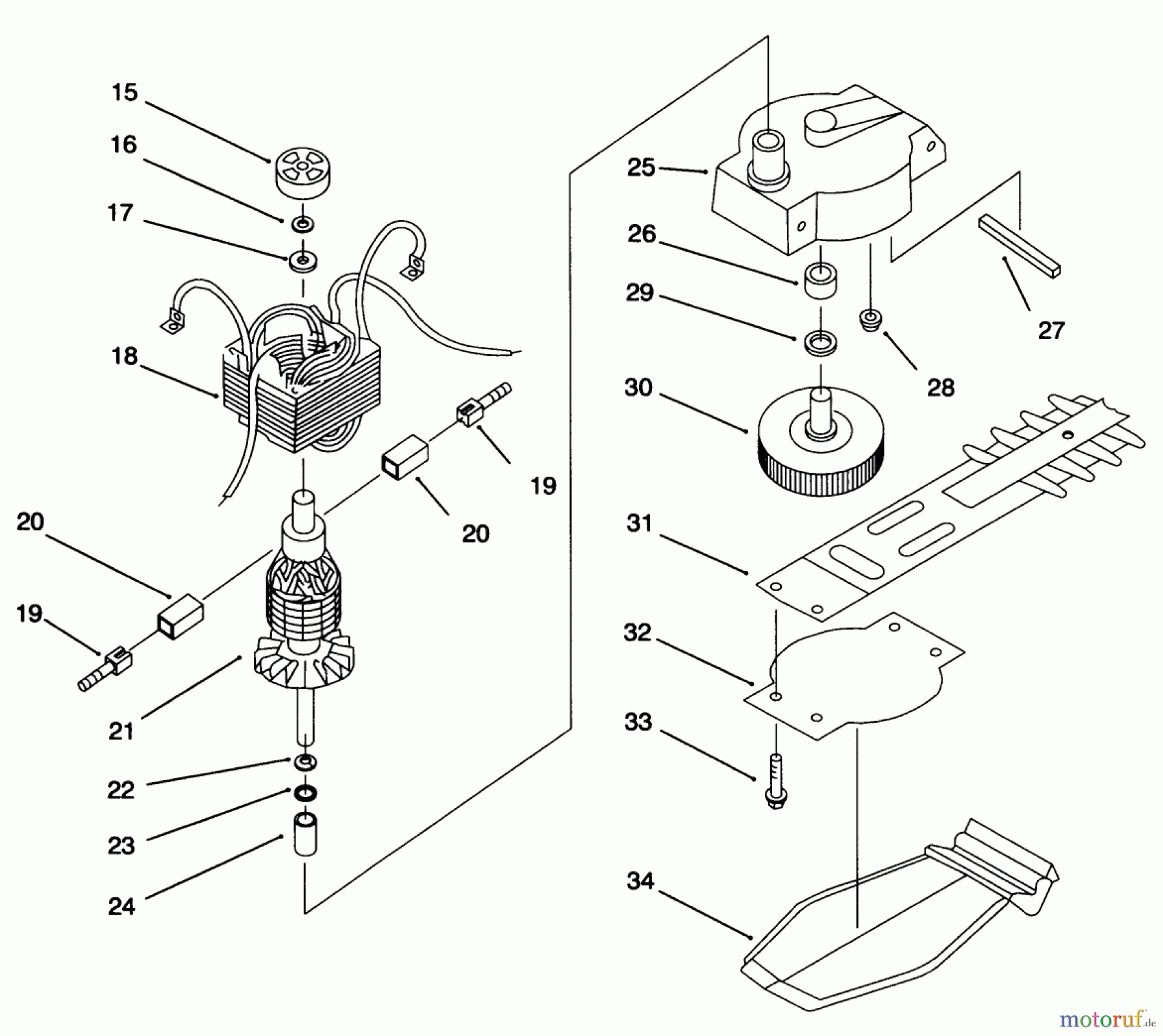 15
16
17
18
19
20
20
19
21
22
23
24
25
26
29
27
28
30
31
32
33
34
motoruf.de