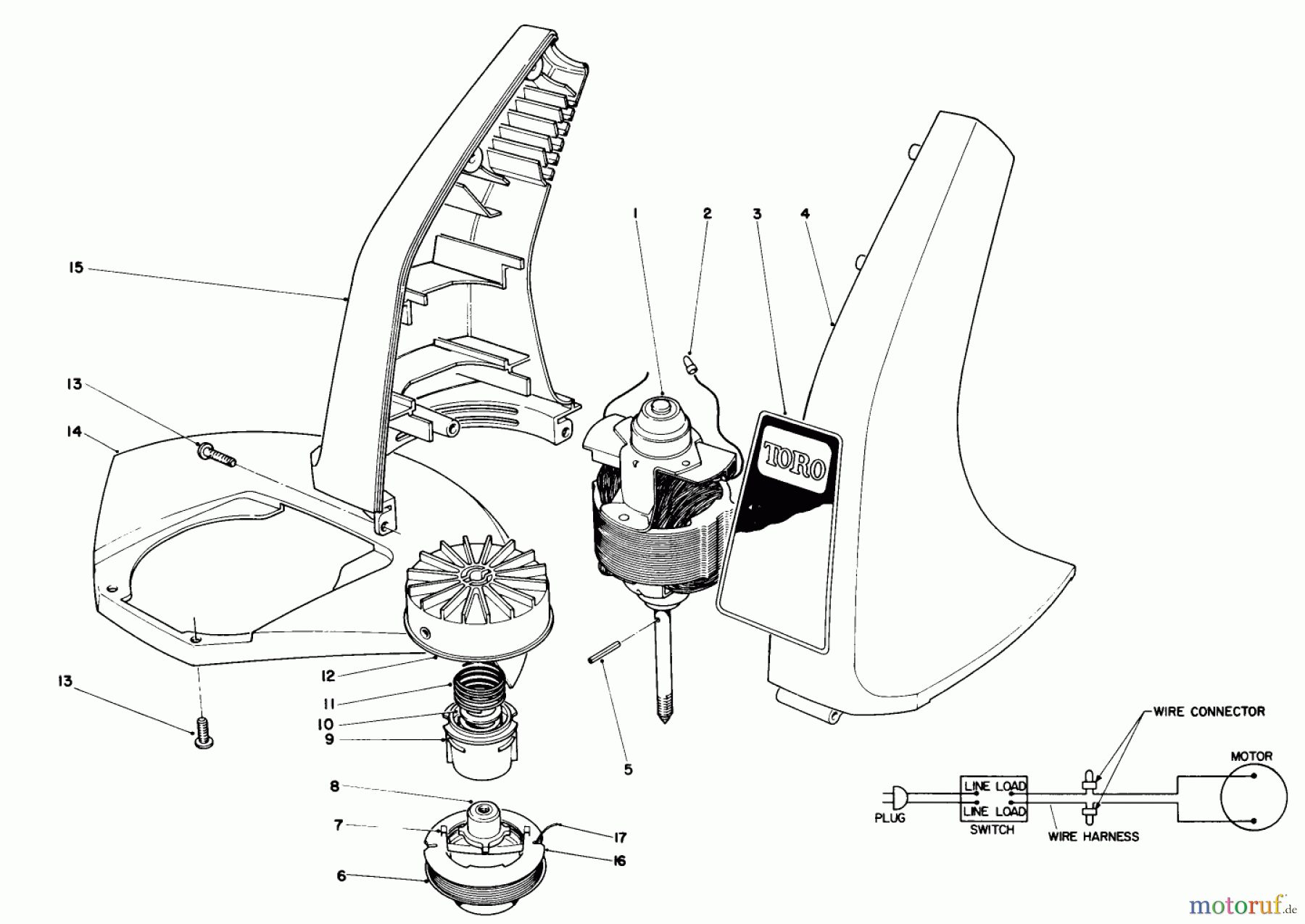 1
2
3
4
15
13
14
TORO
12
11
10
9
13
5
8
7
17
16
6
WIRE CONNECTOR
MOTOR
LINE LOAD
LINE LOAD
PLUG
SWITCH
WIRE HARNESS
motoruf.de