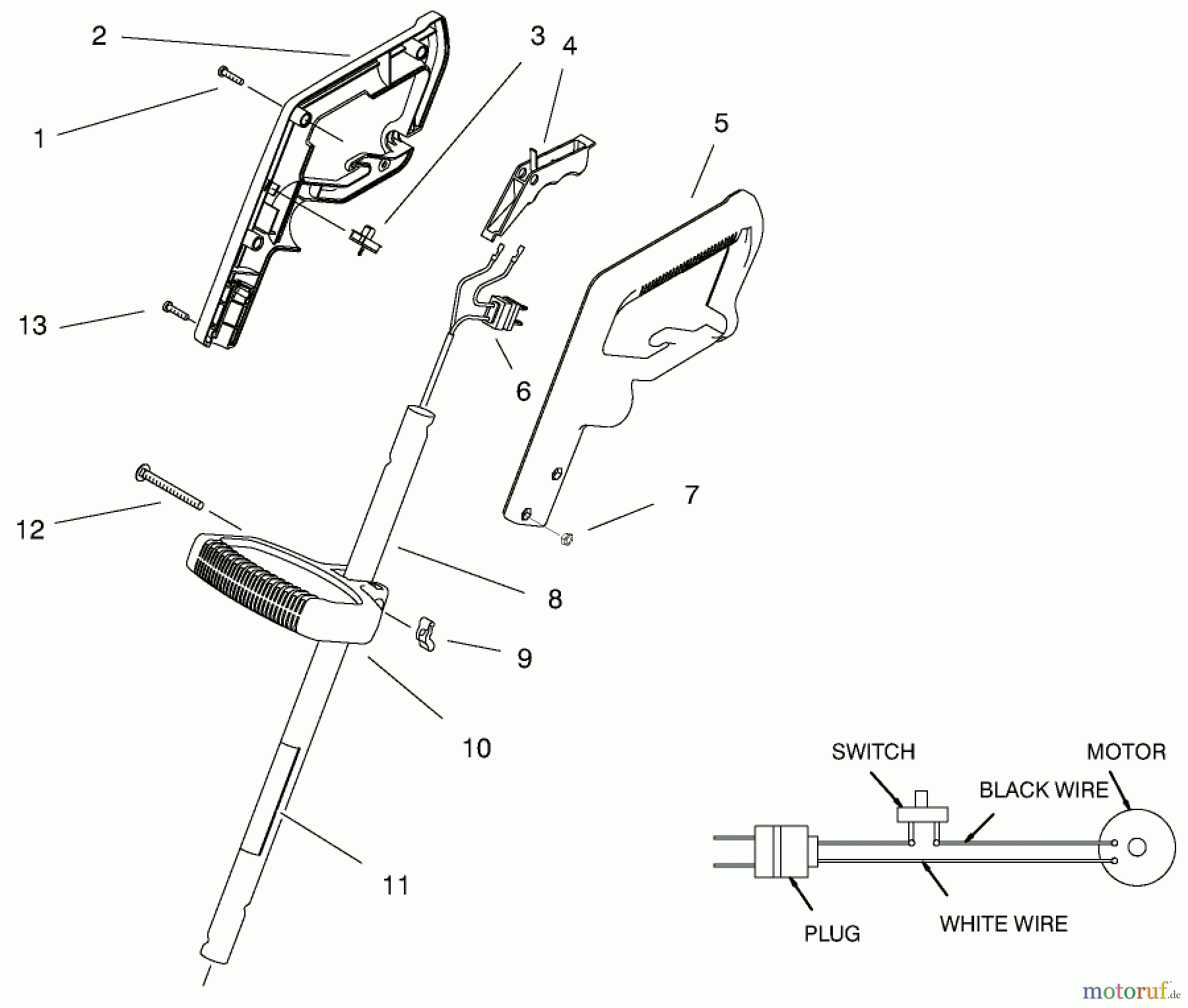 2
3
4
1
5
13
6
12
7
8
9
10
11

SWITCH
MOTOR
BLACK WIRE
PLUG
WHITE WIRE

motoruf.de