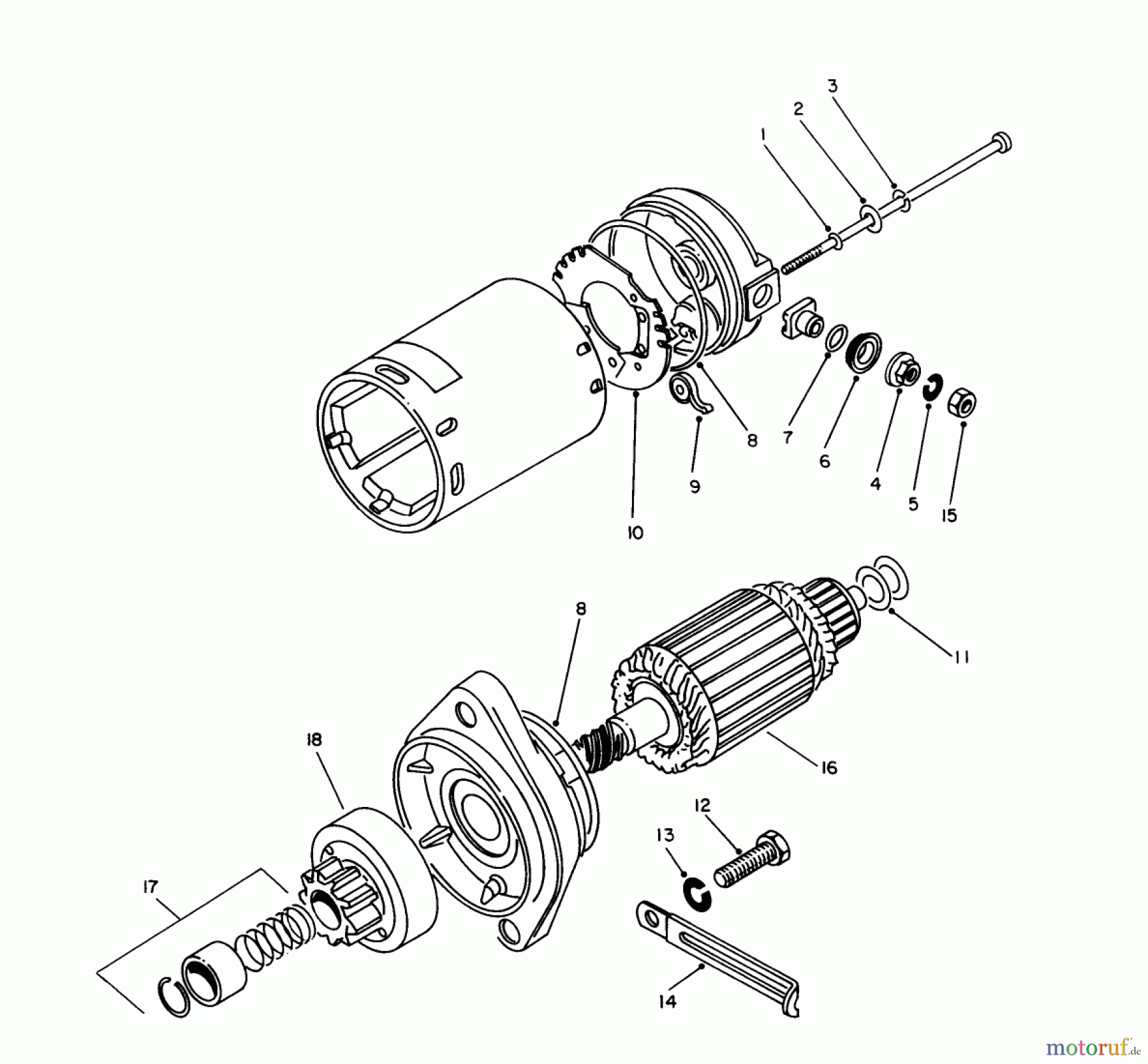 3
2
1
8
7
6
4
5
15
9
10
8
11
16
18
12
13
17
14
motoruf.de