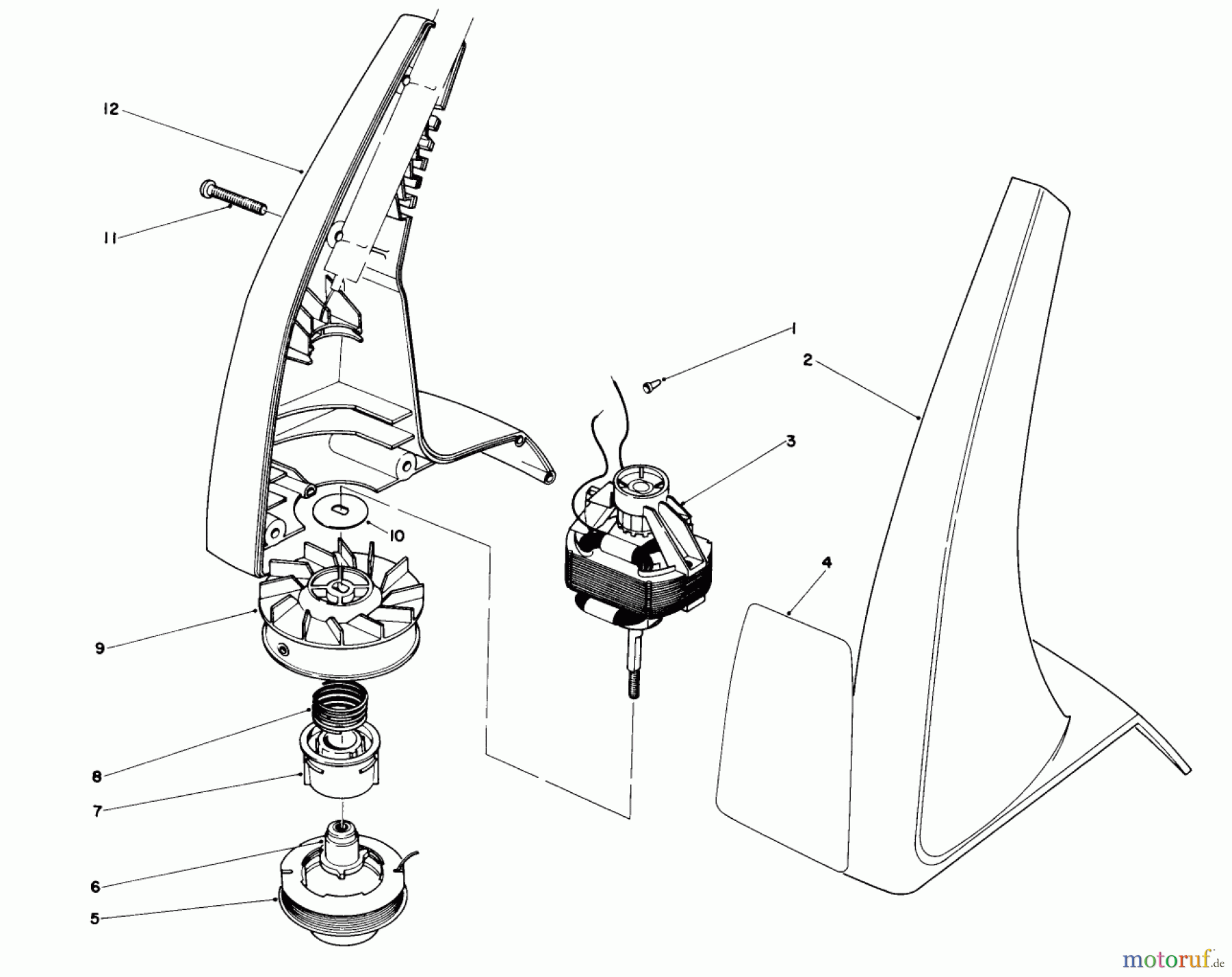 12

11

1

2

3

10

4

9

8

7

6

5

motoruf.de