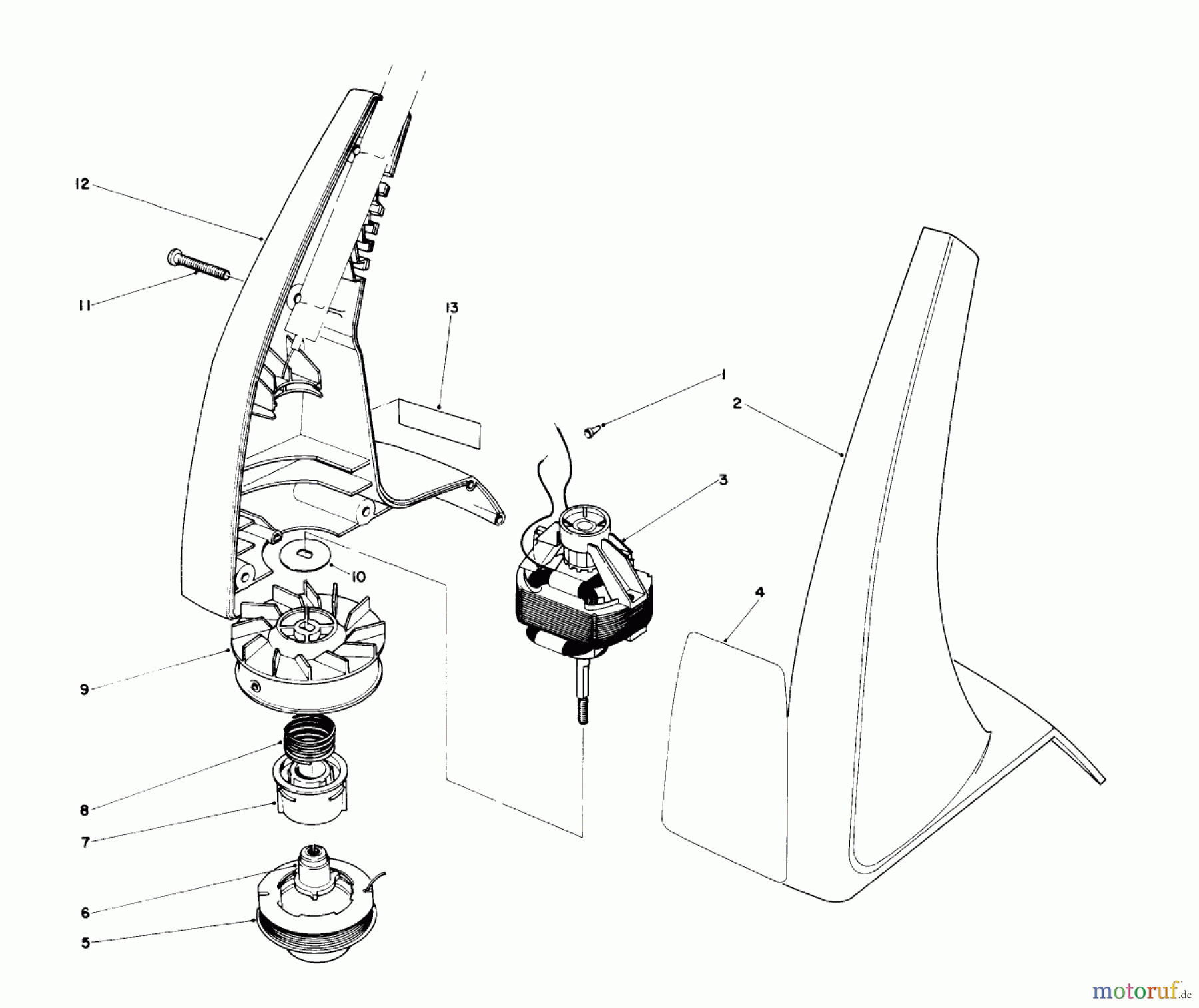 12

11

13

1

2

3

10

4

9

8

7

6

5

motoruf.de