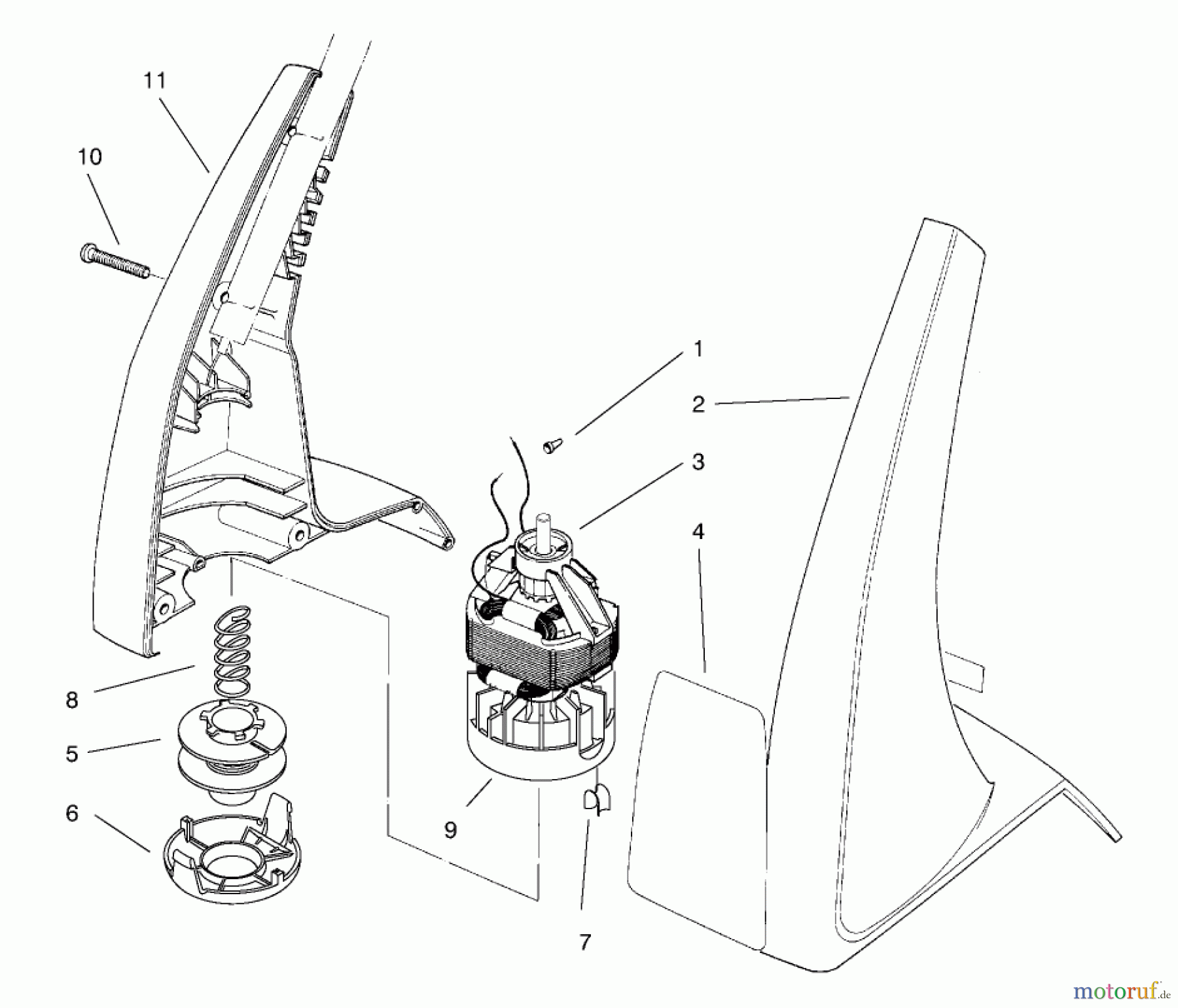 11
10
1
2
3
4
8
5
6
9
7
motoruf.de