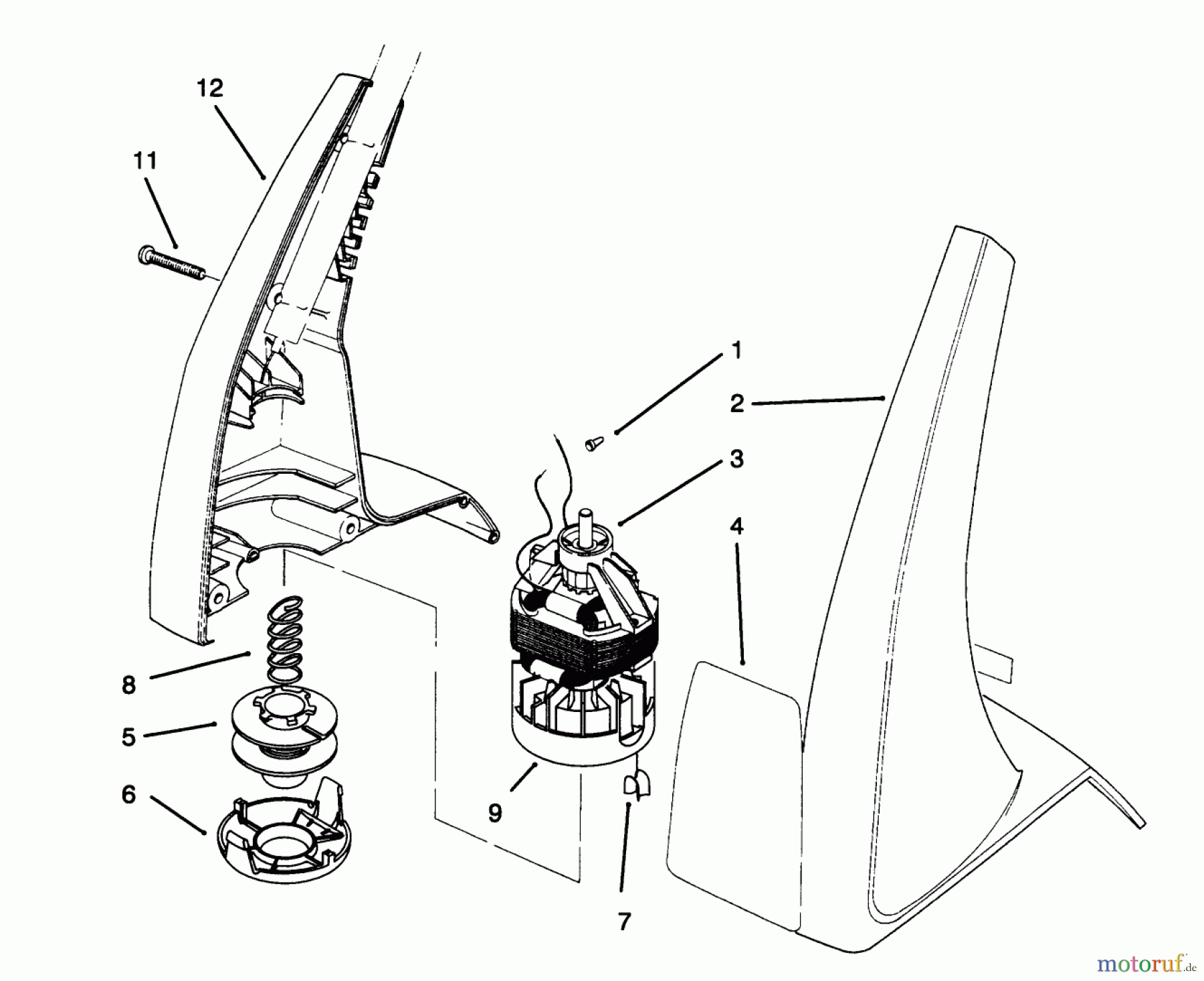 12
11
1
2
3
4
8
5
6
9
7
motoruf.de