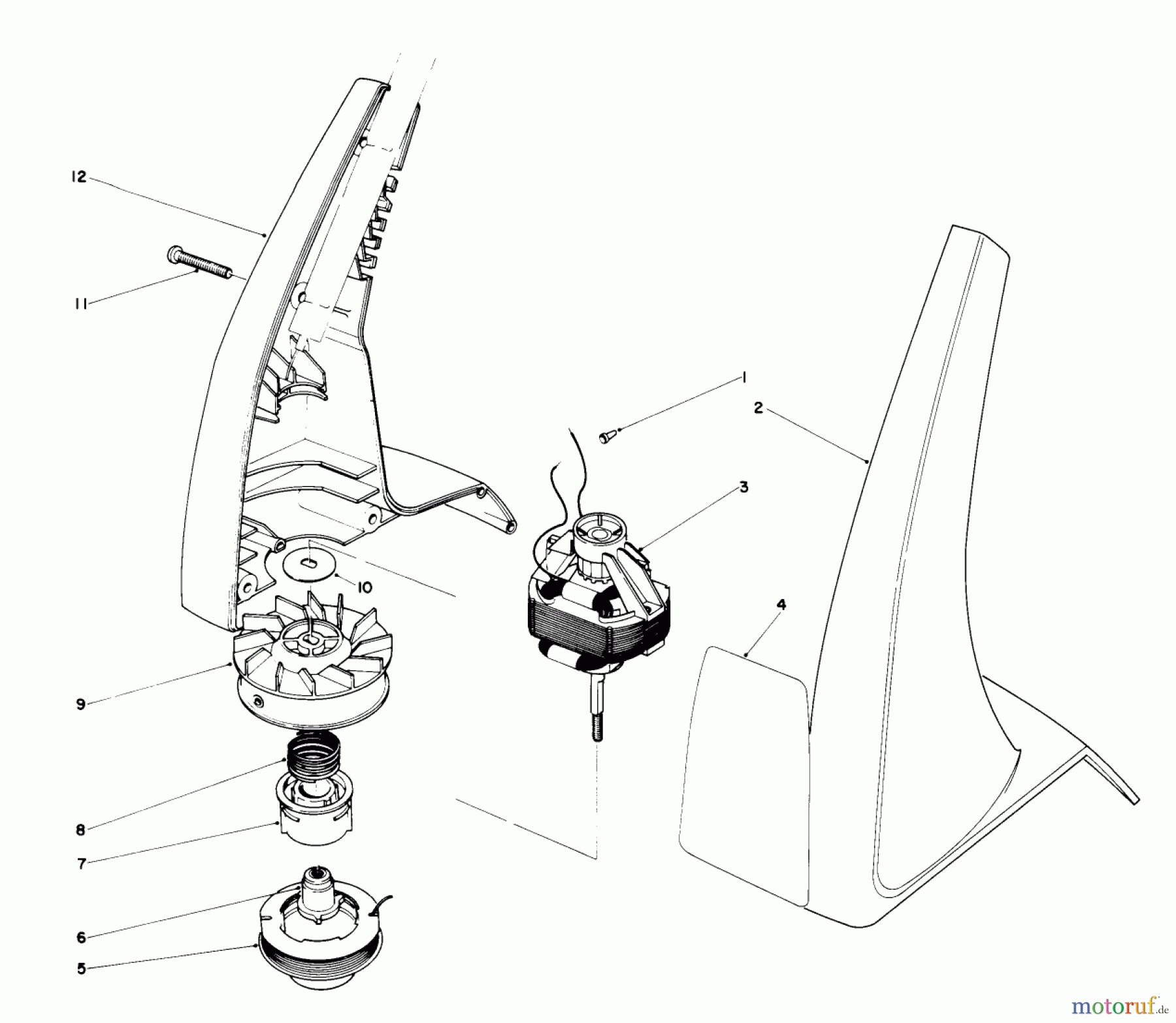 12
11
1
2
3
10
4
9
8
7
6
5
motoruf.de