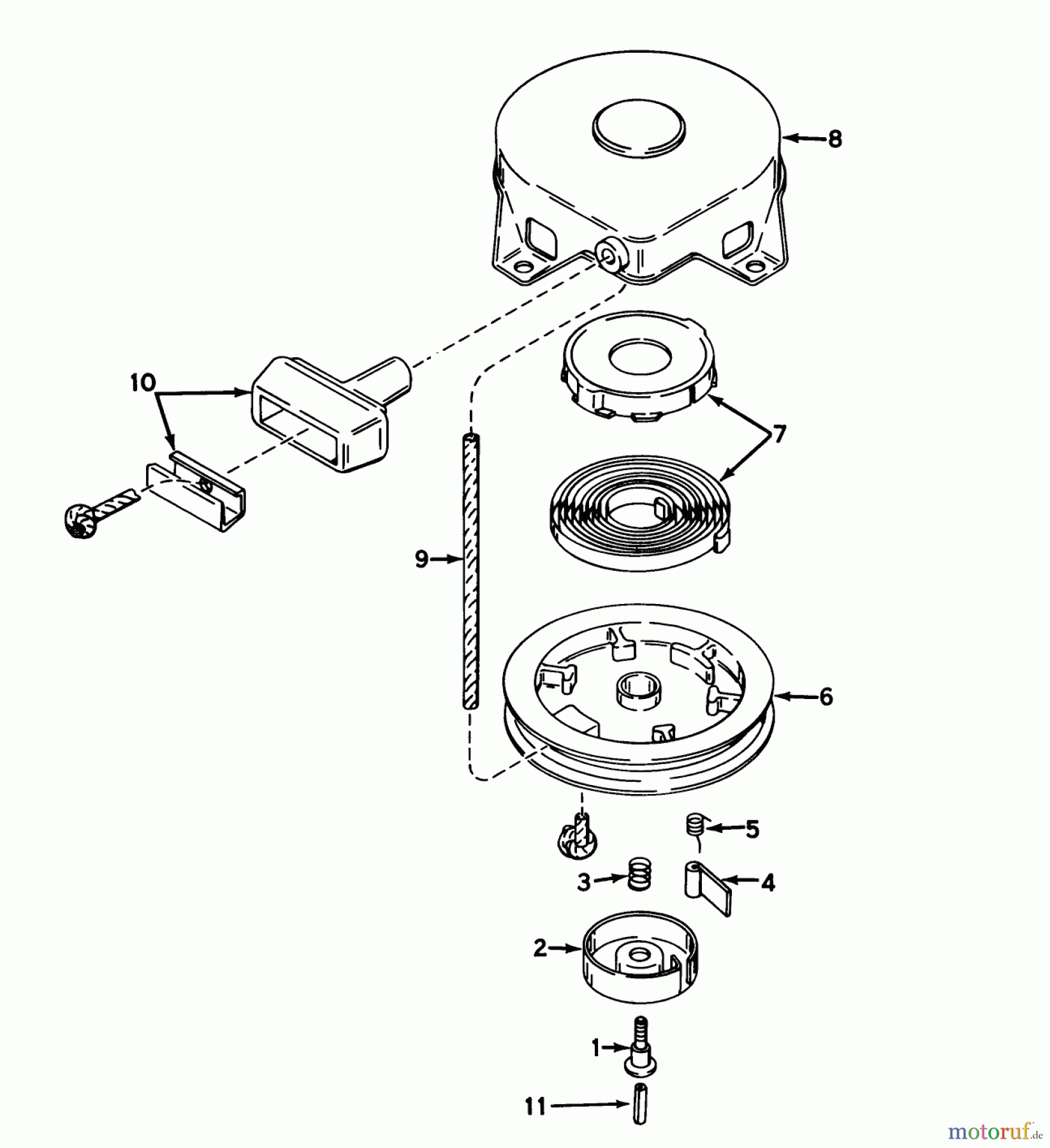 8
10
7
9
6
5
3
4
2
1
11
motoruf.de