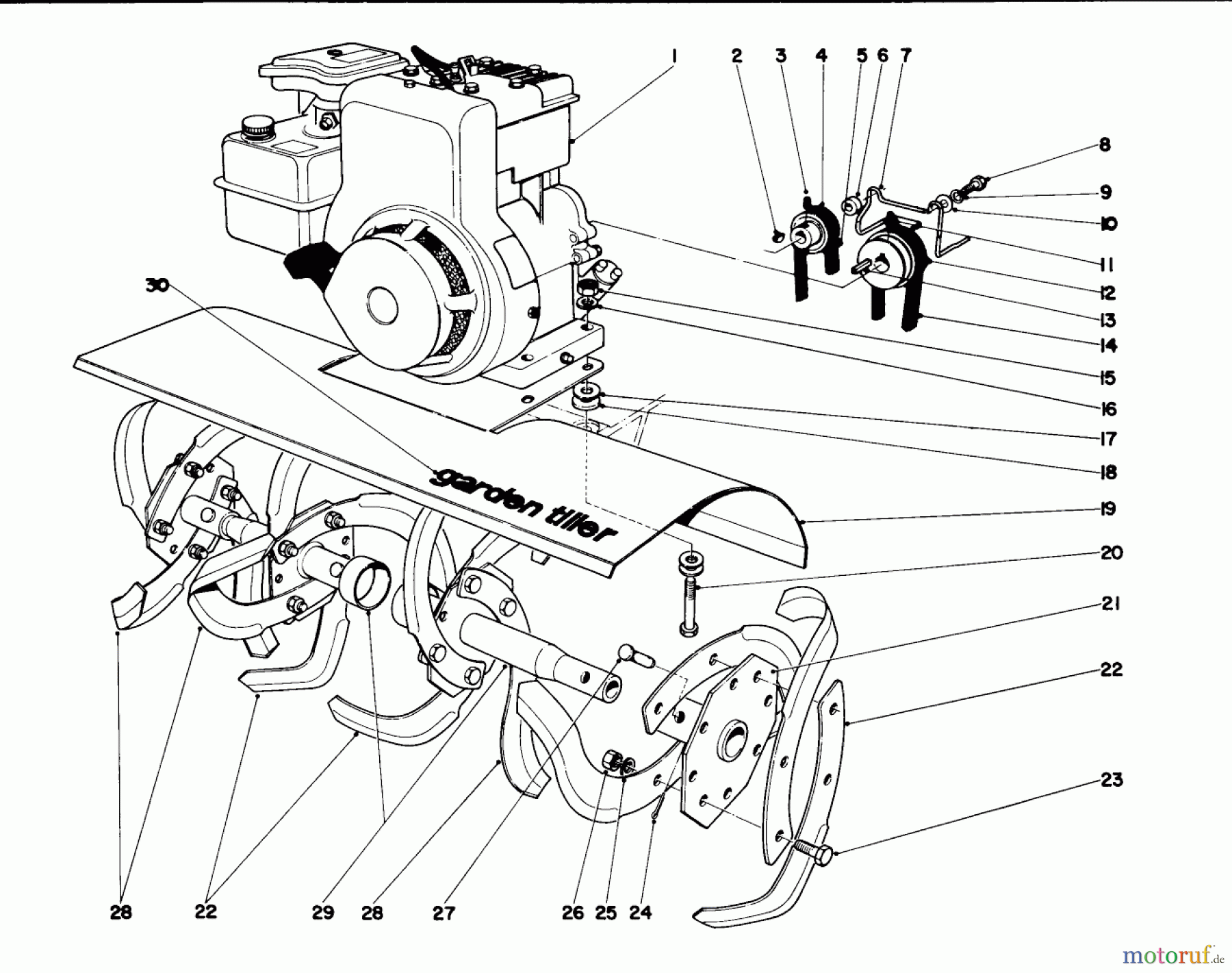 1
2
3
4
5
6
7
8
9
10
11
12
13
14
15
16
17
18
19
20
21
22
23
30
garden tiller
28
22
29
28
27
26
25
24
motoruf.de