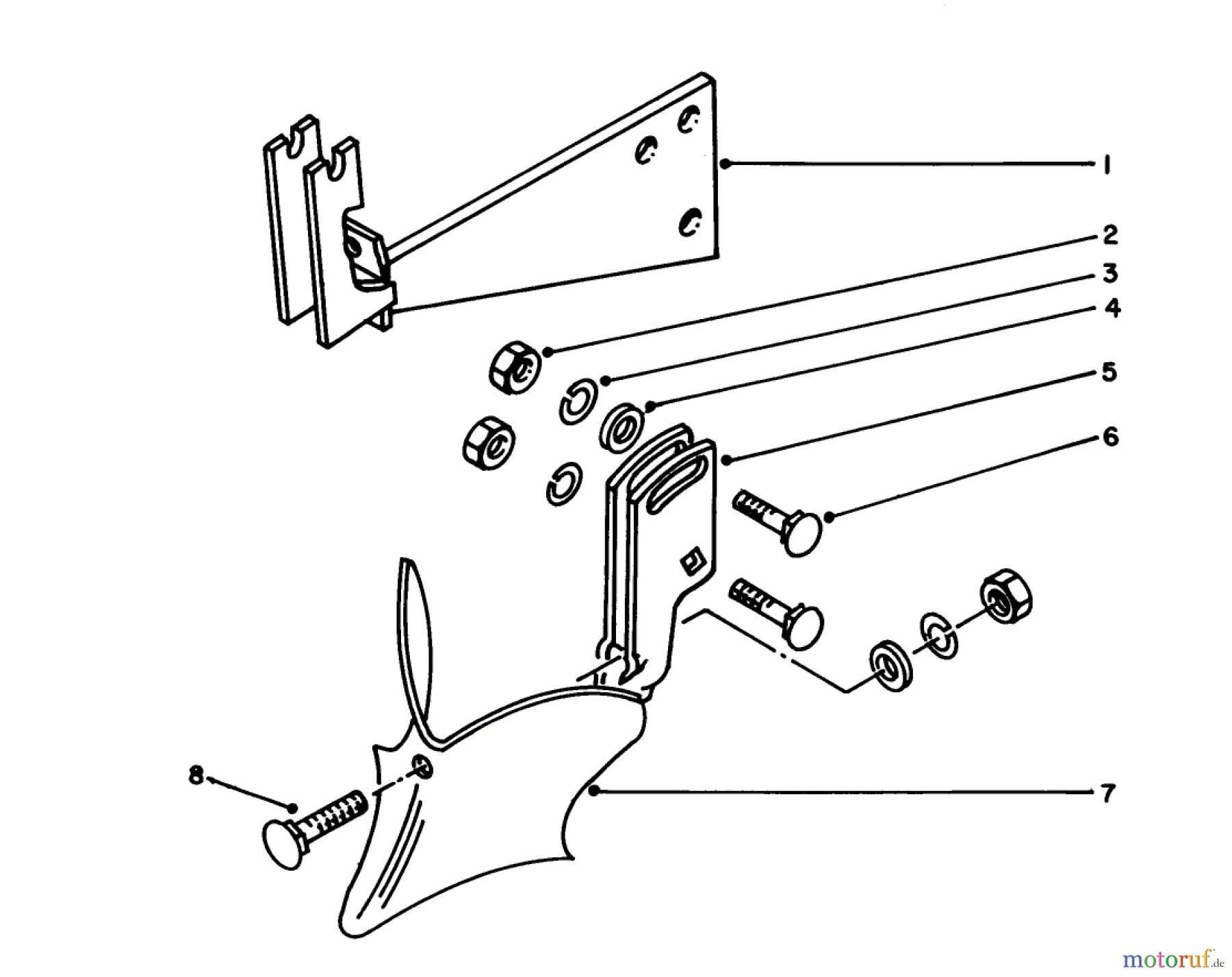 1
2
3
4
5
6
8
7
motoruf.de