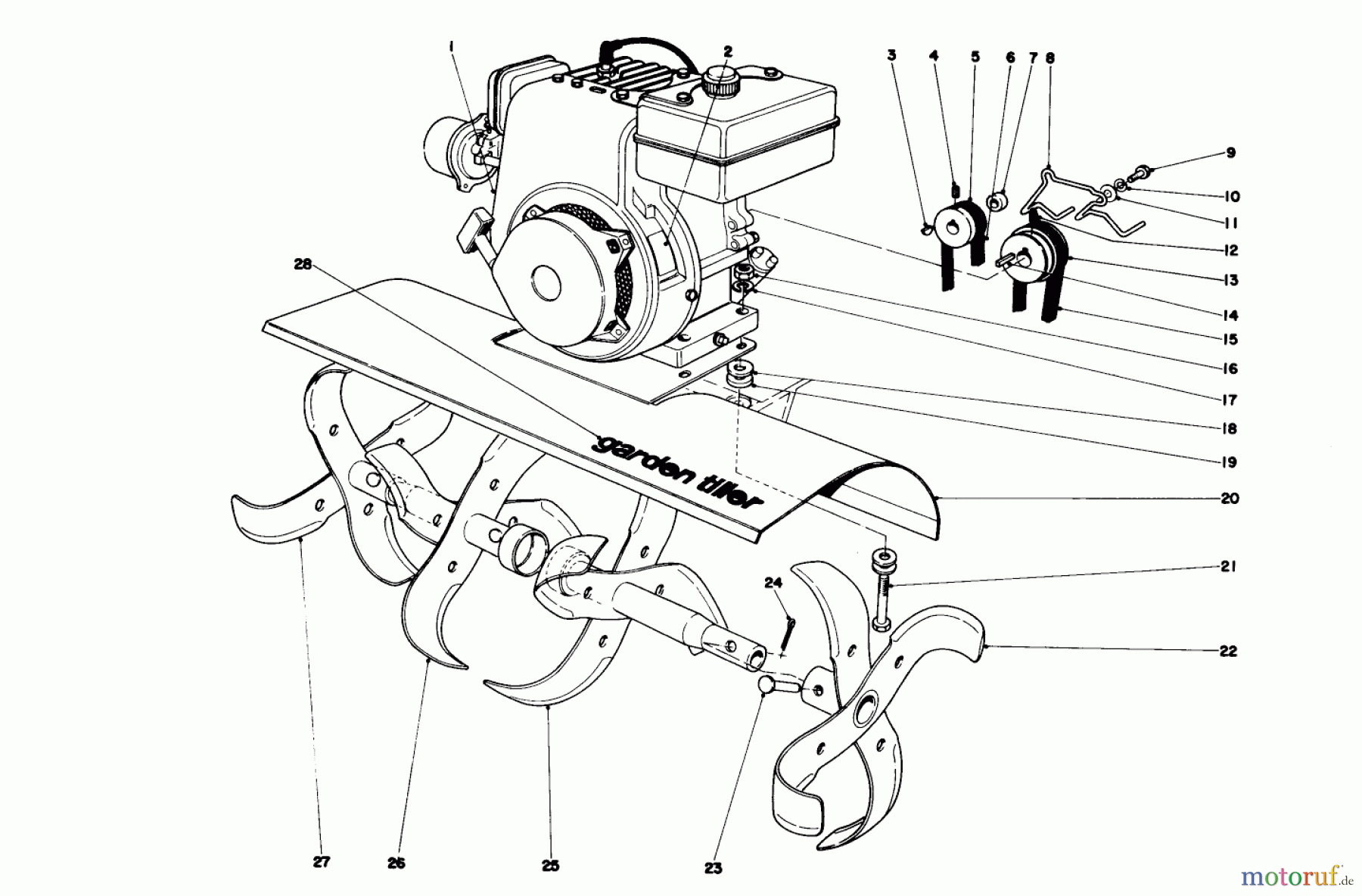 1
2
3
4
5
6
7
8
9
10
11
12
13
14
15
16
17
18
19
20
21
22
28
garden tiller
24
27
26
25
23
motoruf.de