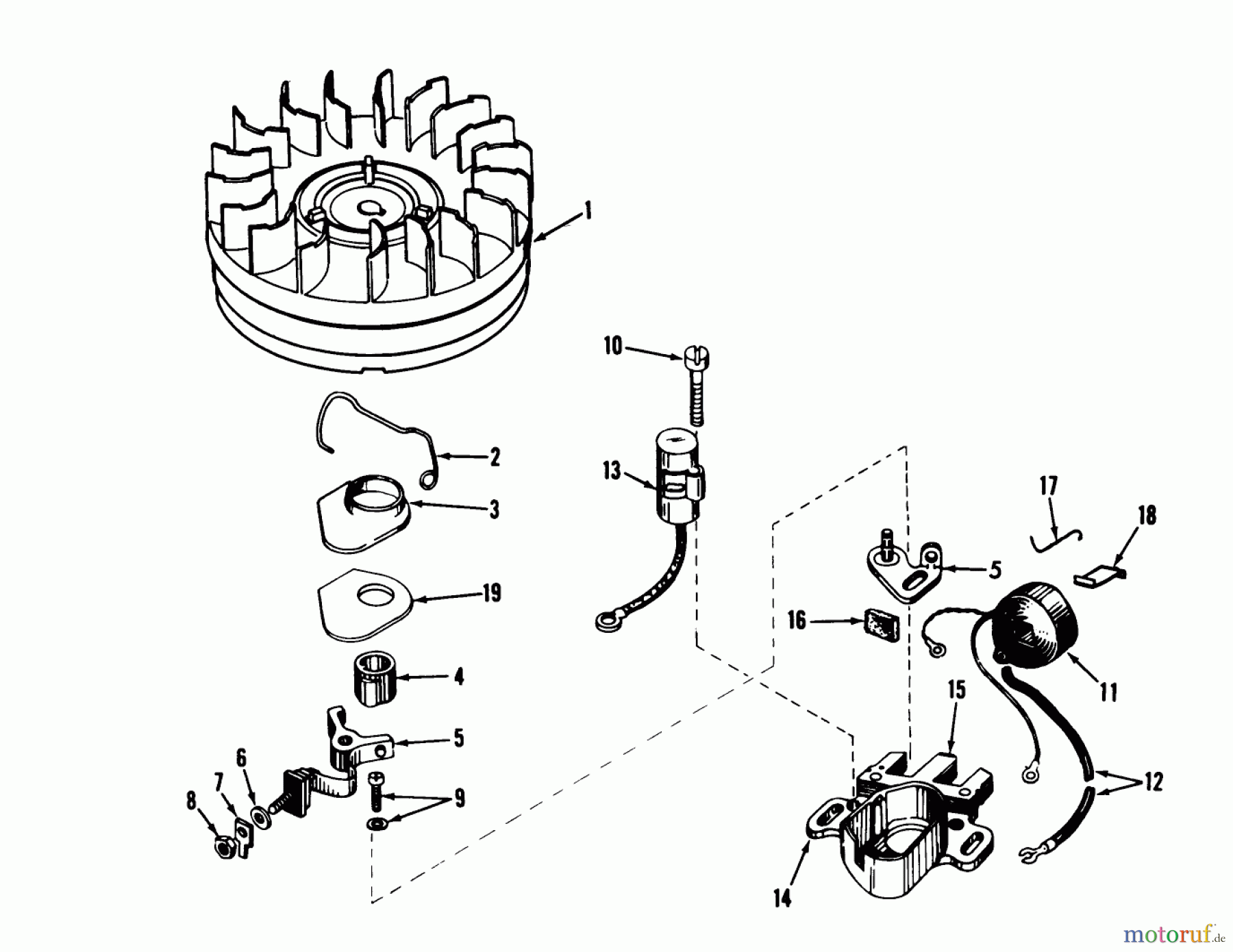 1
10
2
13
3
17
18
5
19
16
4
11
15
5
6
7
8
9
12
14
motoruf.de