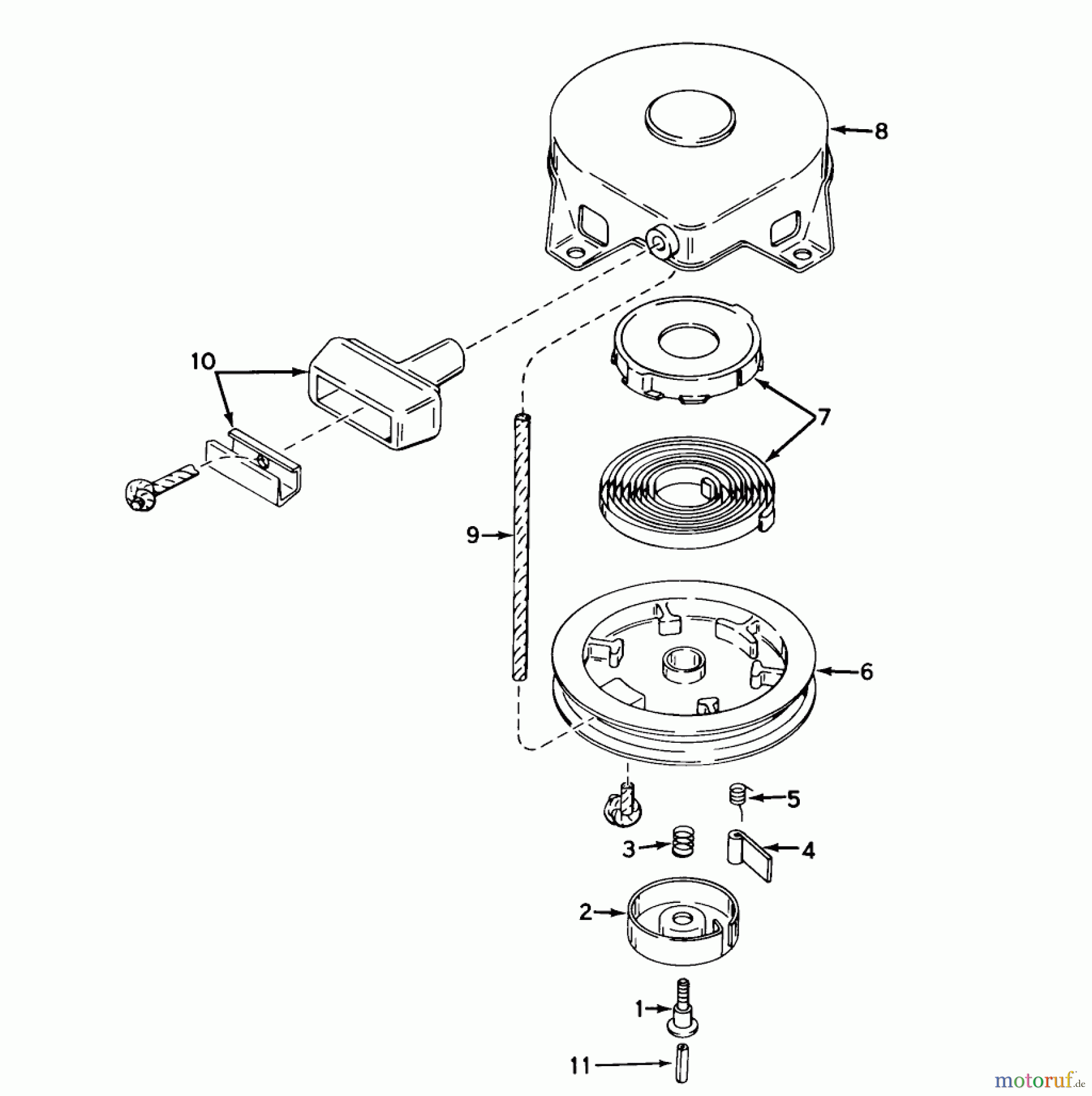 8
10
7
9
6
5
3
4
2
1
11
motoruf.de