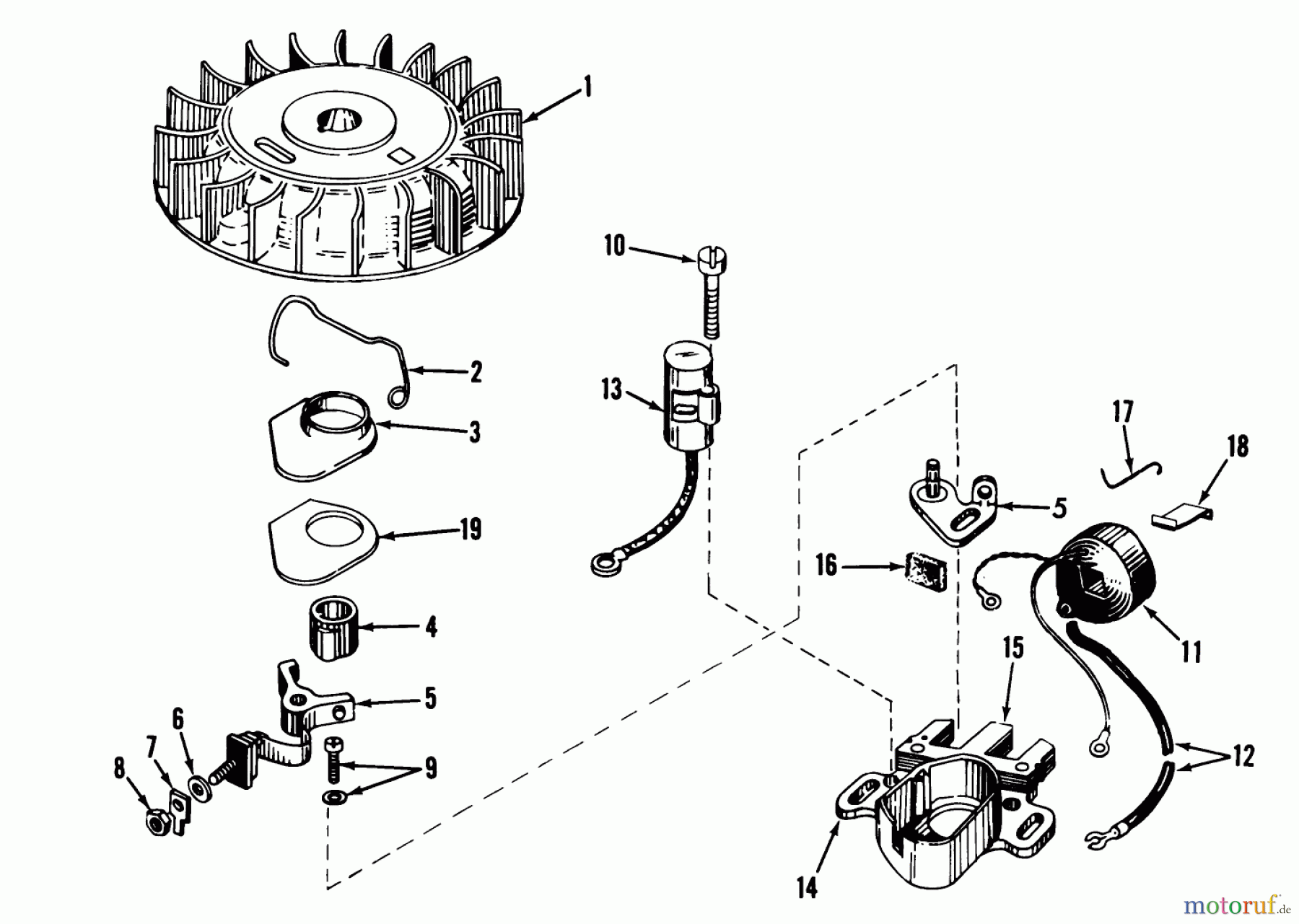 1

10

2

13

3

17

18

5

19

16

4

11

15

5

6

7

8

9

12

14

motoruf.de