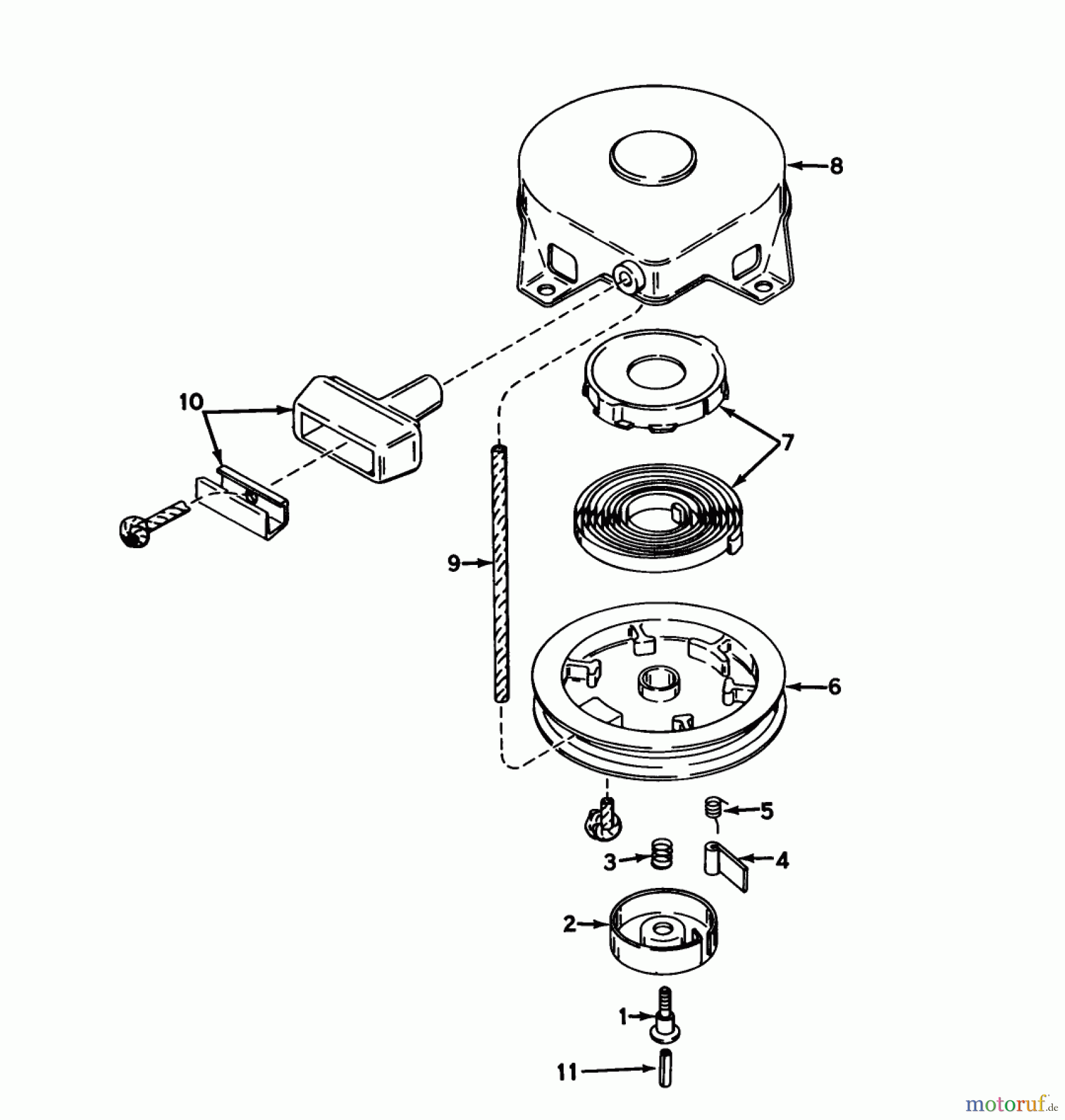 8

10

7

9

6

5

3

4

2

1

11

motoruf.de