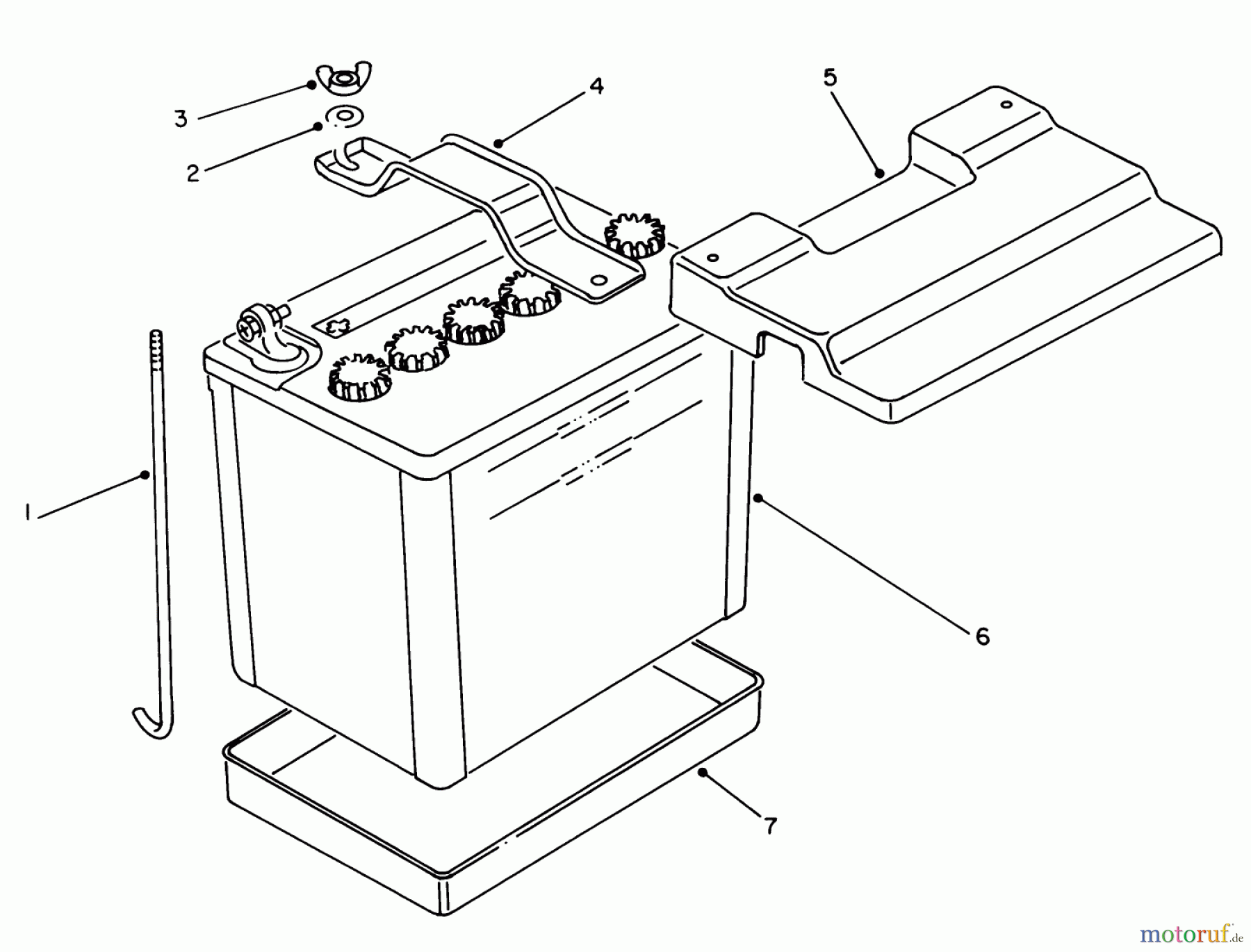 3
2
4
5
1
6
7
motoruf.de