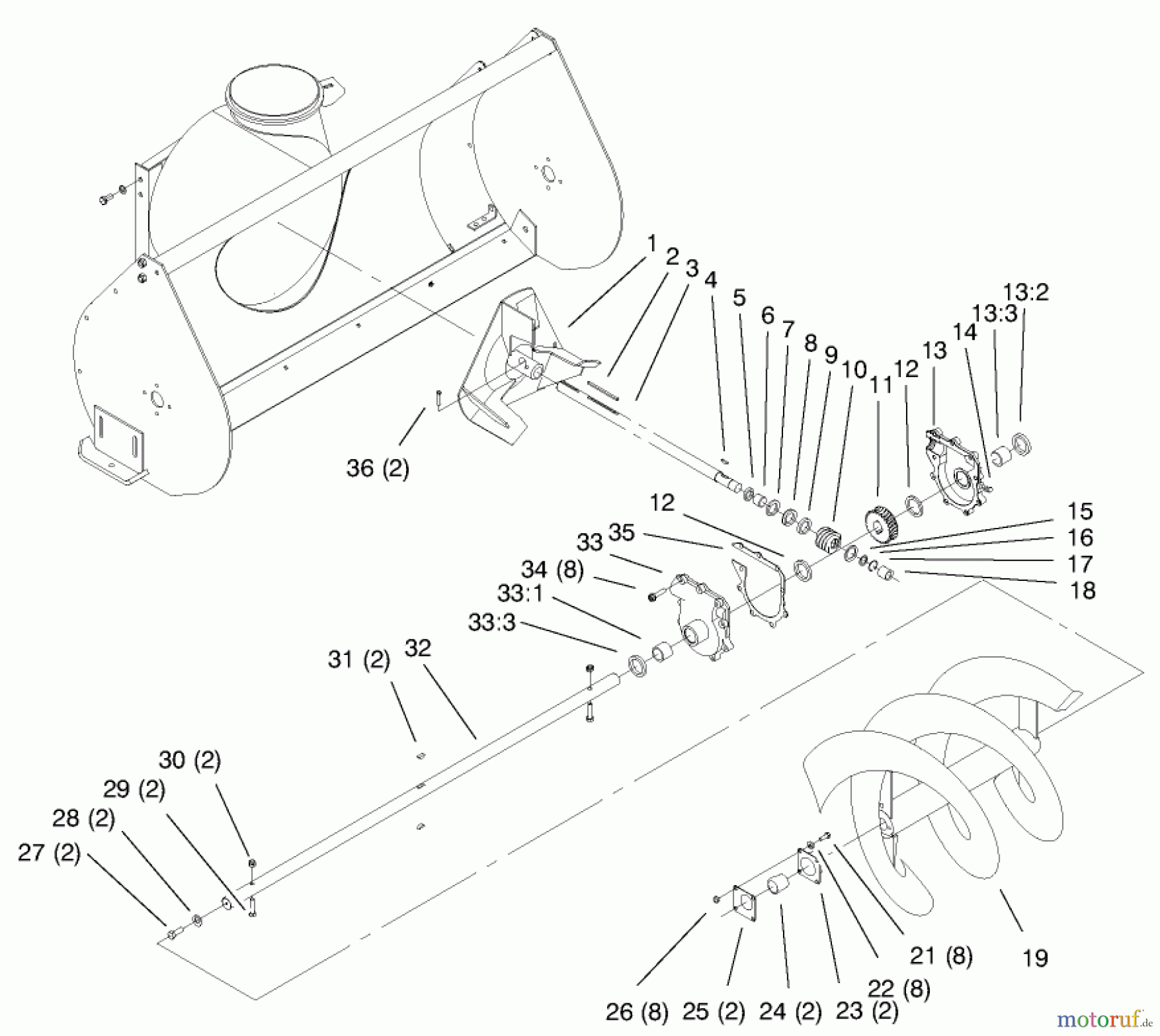 1
2
3
4
5
6
7
8
9
10
11
12
13
14
13:3
13:2
36 (2)
12
35
33
34 (8)
33:1
33:3
15
16
17
18
31 (2)
32
30 (2)
29 (2)
28 (2)
27 (2)
21 (8)
19
22 (8)
26 (8)
25 (2)
24 (2)
23 (2)
motoruf.de