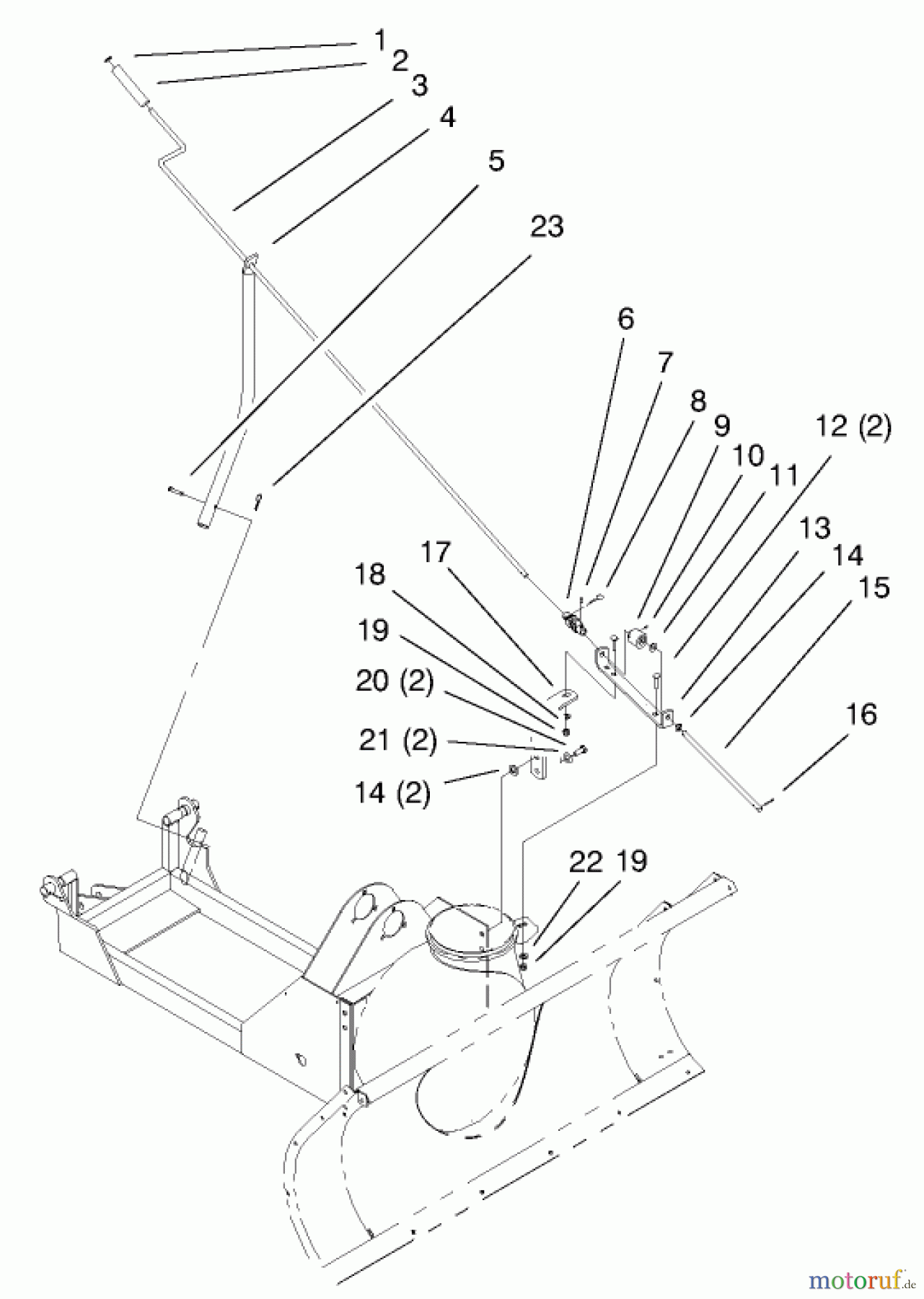 1
2
3
4
5
23
6
7
8
9
10
11
12 (2)
13
14
15
16
17
18
19
20 (2)
21 (2)
14 (2)
22
19
motoruf.de