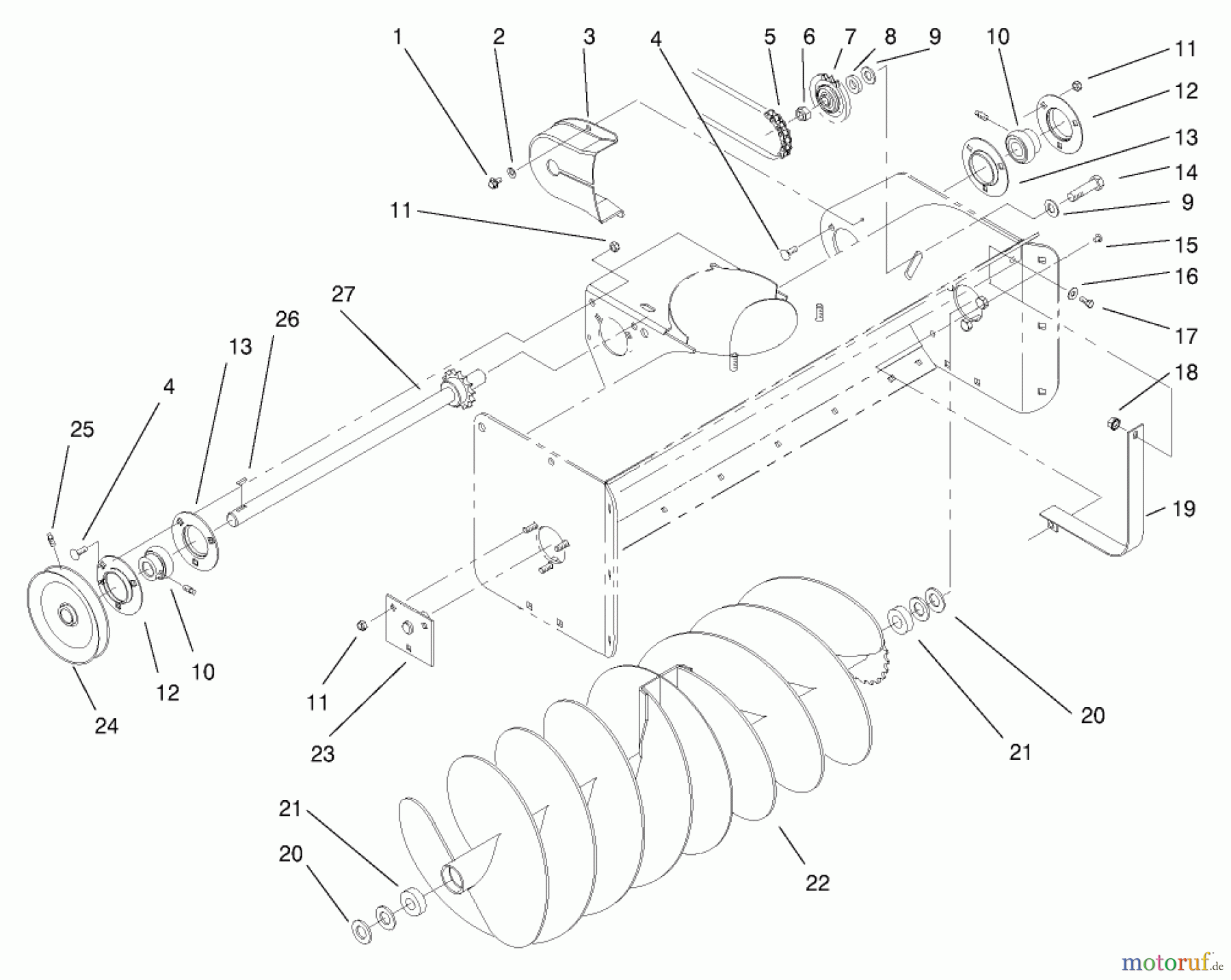 1 2 3 4 5 6 7 8 9 10 11
12
13
14
9
15
16
17
18
19
11
27
26
13
4
25
24
12
10
11
23
20
21
22
21
20
motoruf.de