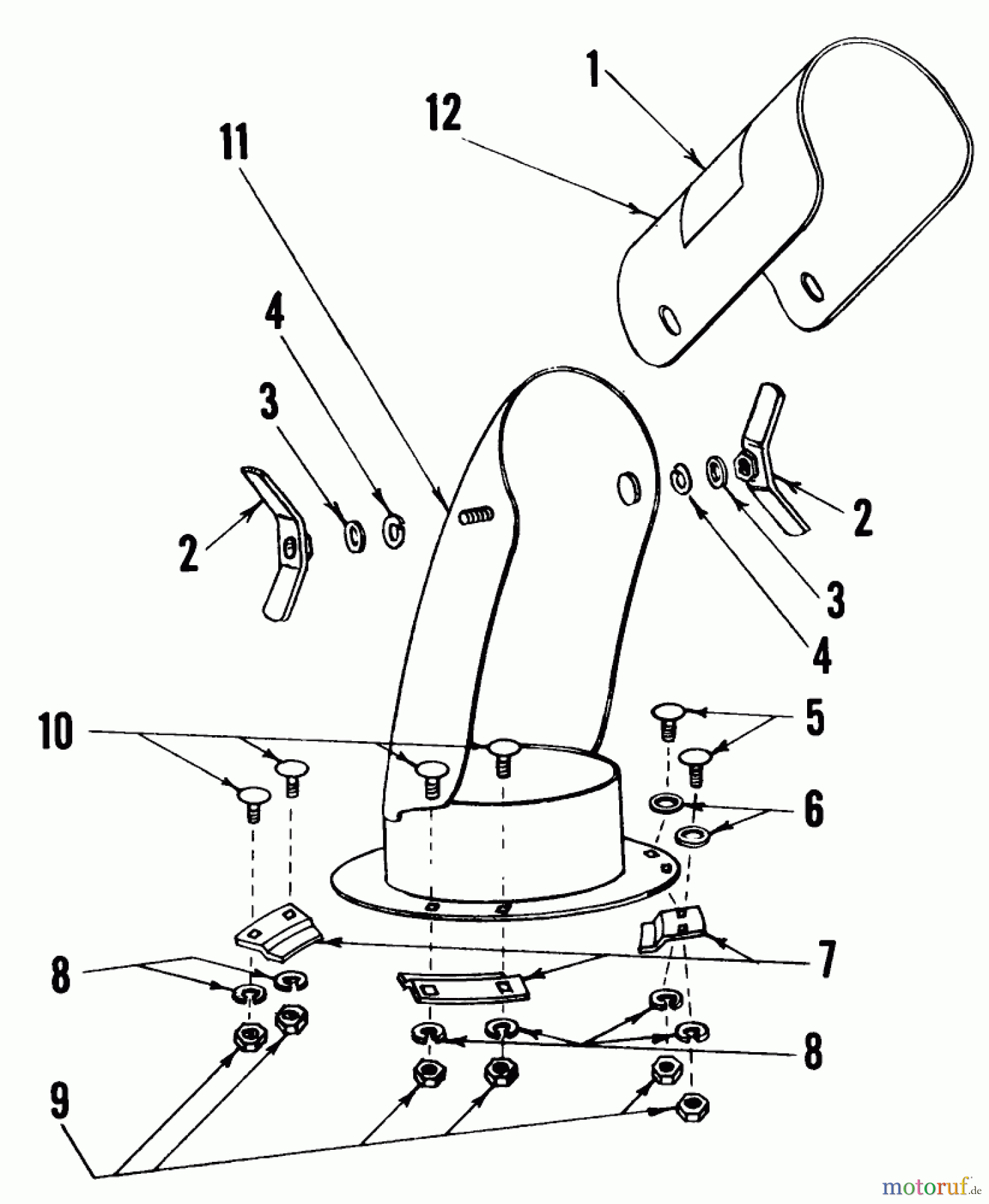 1
12
11
4
3
2
2
3
4
10
5
6
7
8
8
9
motoruf.de