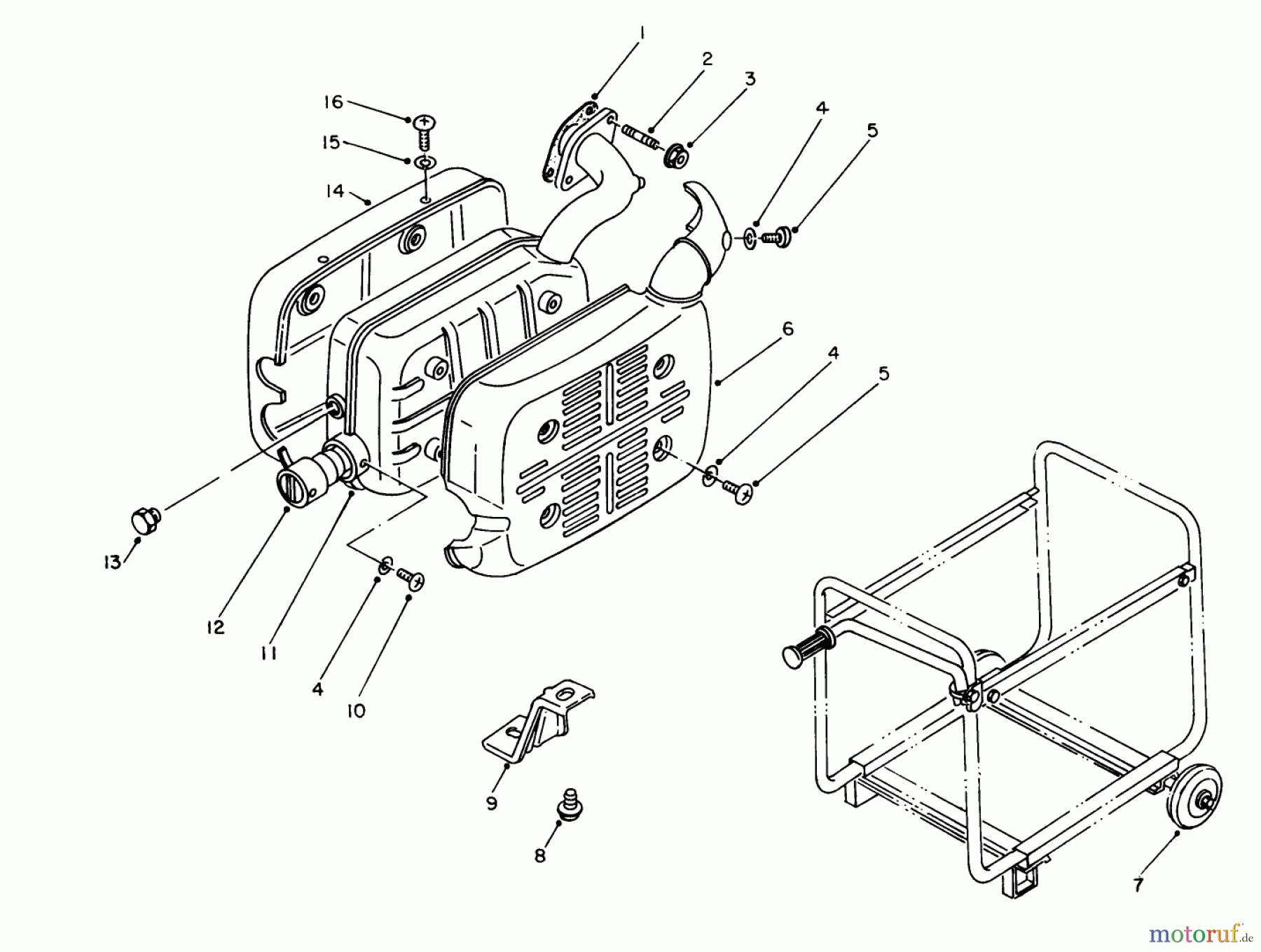 1
2
3
4
5
16
15
14
6
4
5
13
12
11
4
10
9
8
7
motoruf.de