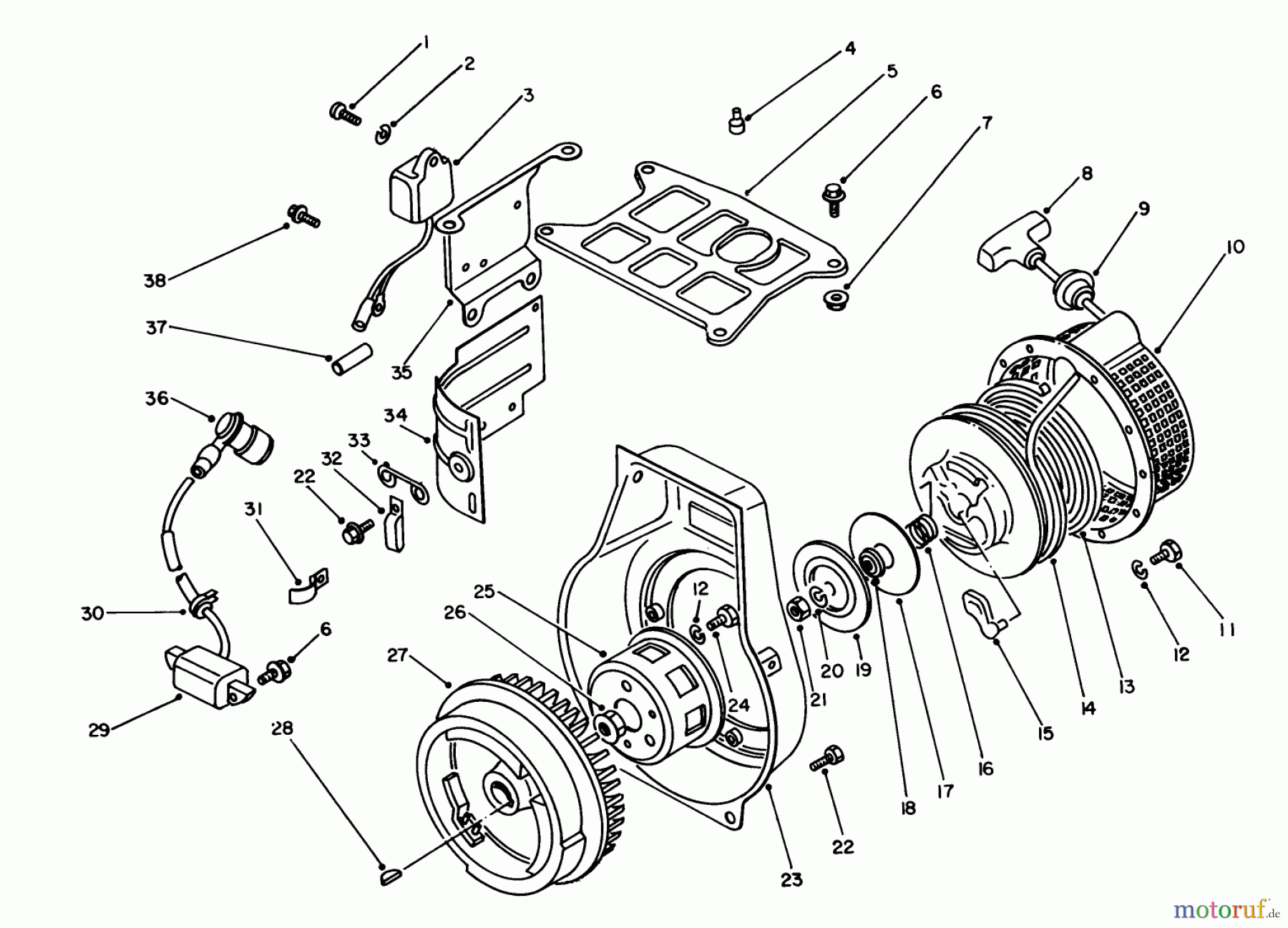 1
2
3
4
5
6
7
8
9
10
38
37
35
36
34
33
32
22
31
30
6
29
28
27
26
25
12
24
23
22
21
20
19
18
17
16
15
14
13
12
11
motoruf.de