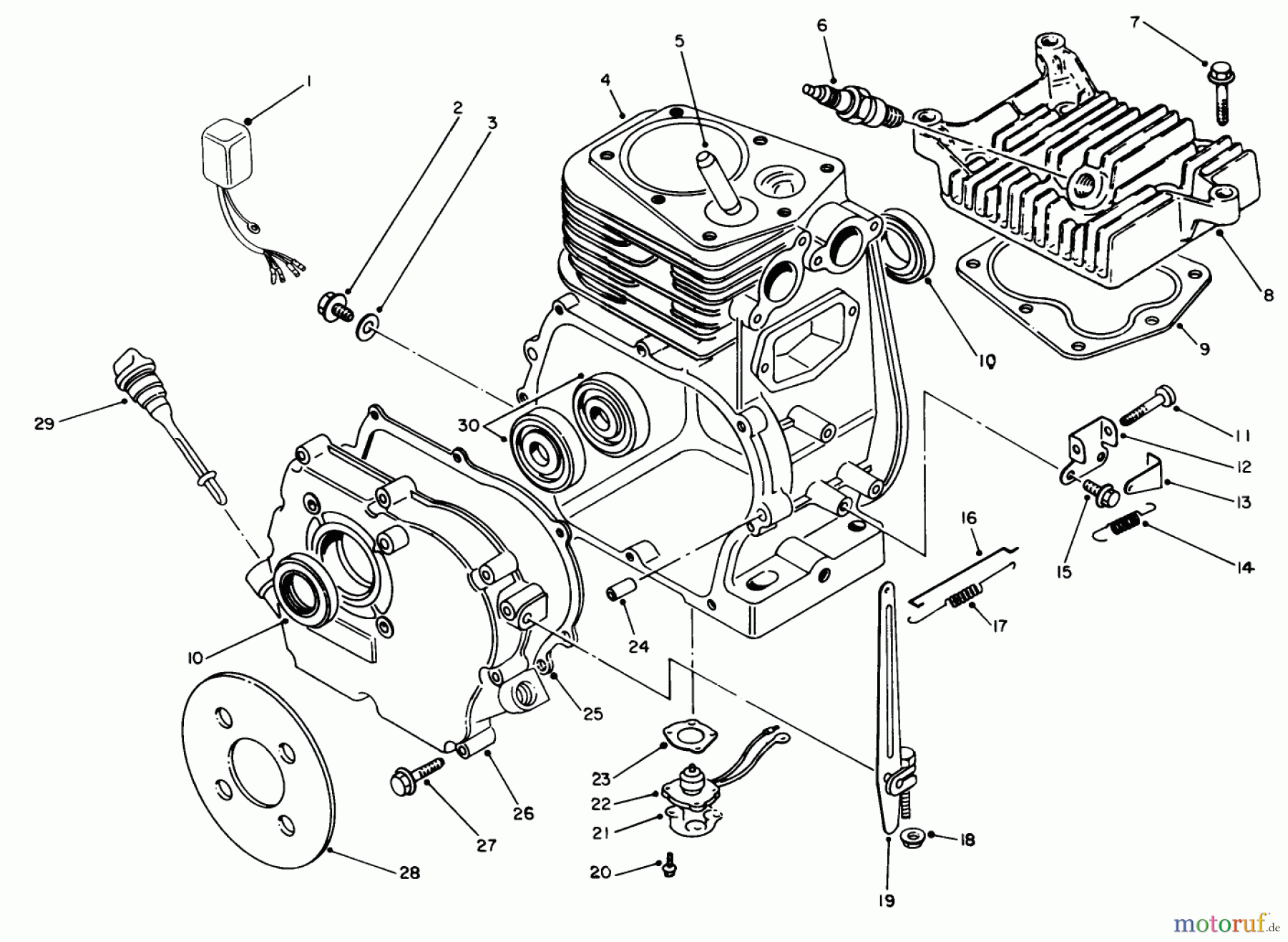 1
2
3
4
5
6
7
8
9
10
11
12
13
14
15
16
17
18
19
20
21
22
23
24
25
26
27
28
29
30
10
motoruf.de