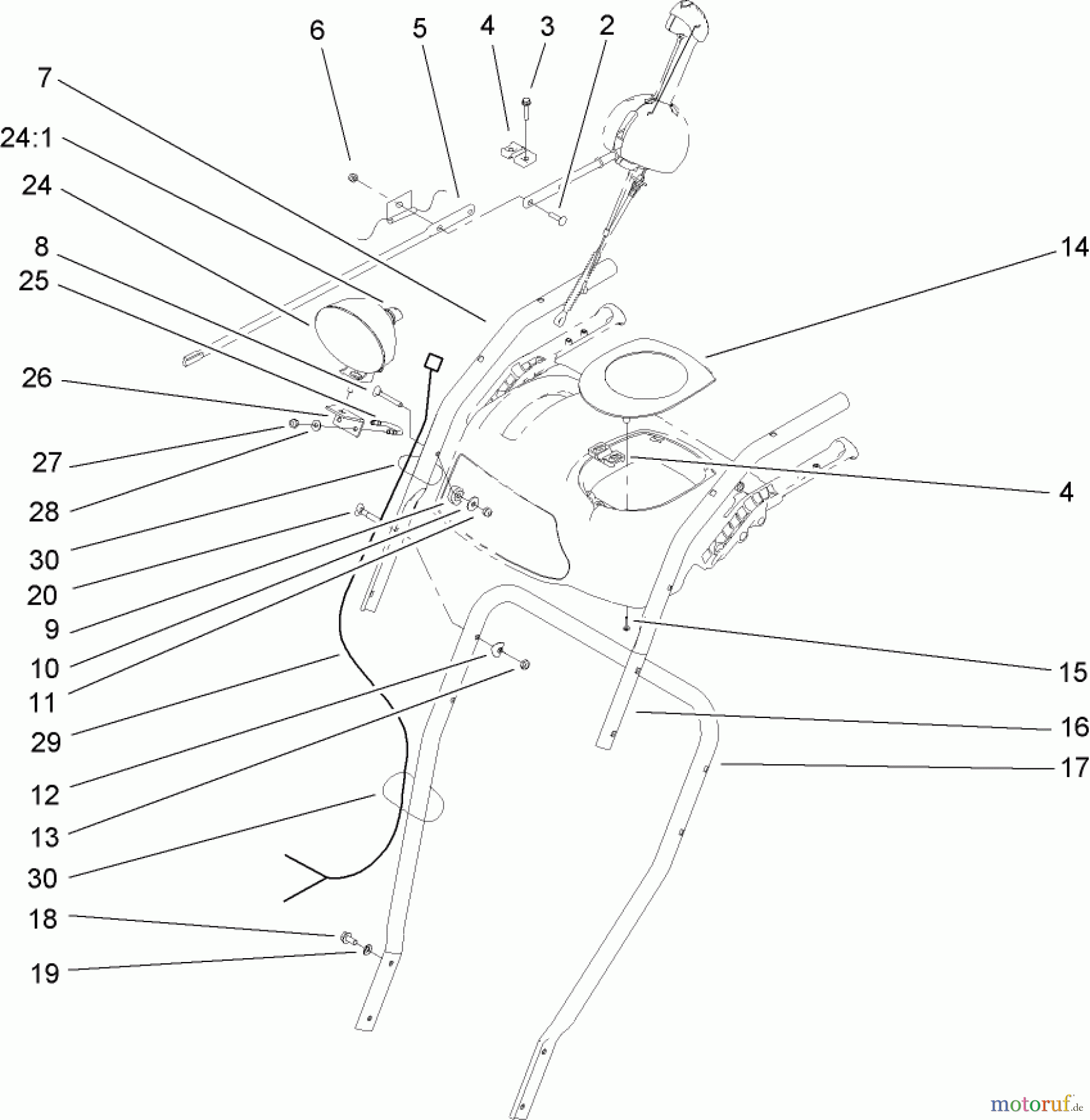 6
5
4
3
2
7
24:1
24
8
25
26
27
28
30
20
9
10
11
29
12
13
30
18
19
14
4
15
16
17
motoruf.de