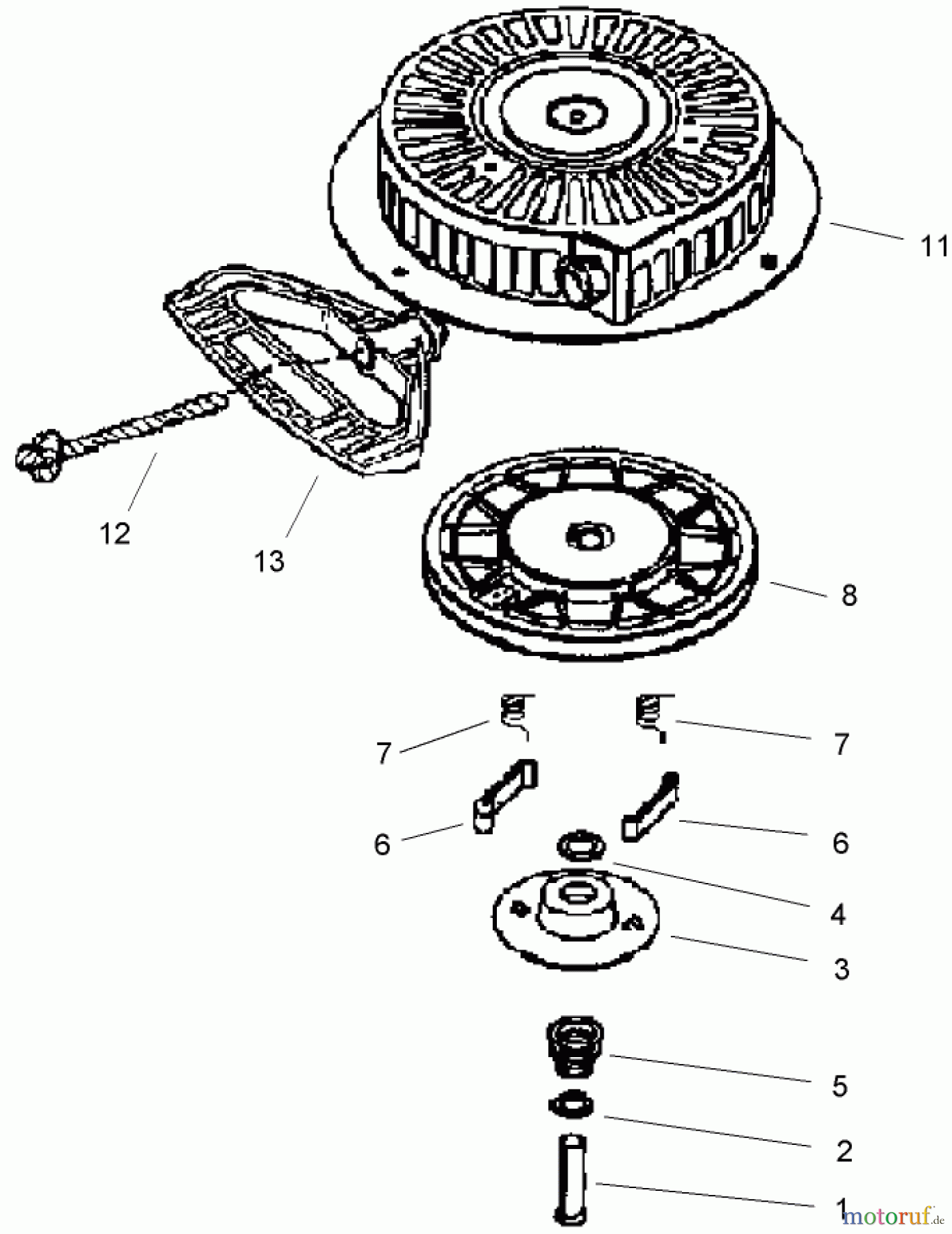 11
12
13
8
7
7
6
6
4
3
5
2
1
motoruf.de