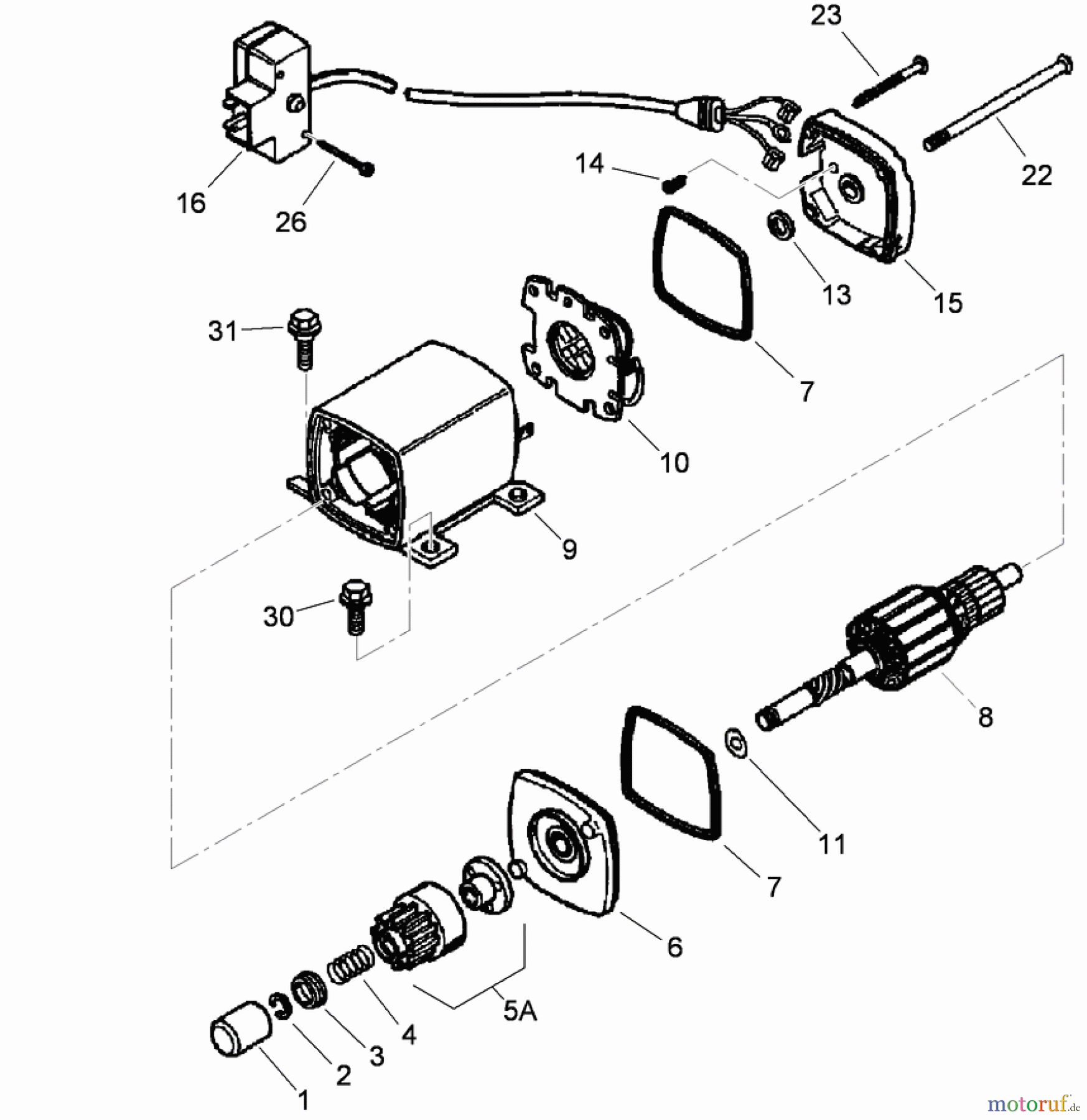 23
22
14
16
26
13
15
31
7
10
9
30
8
11
7
6
5A
4
3
2
1
motoruf.de