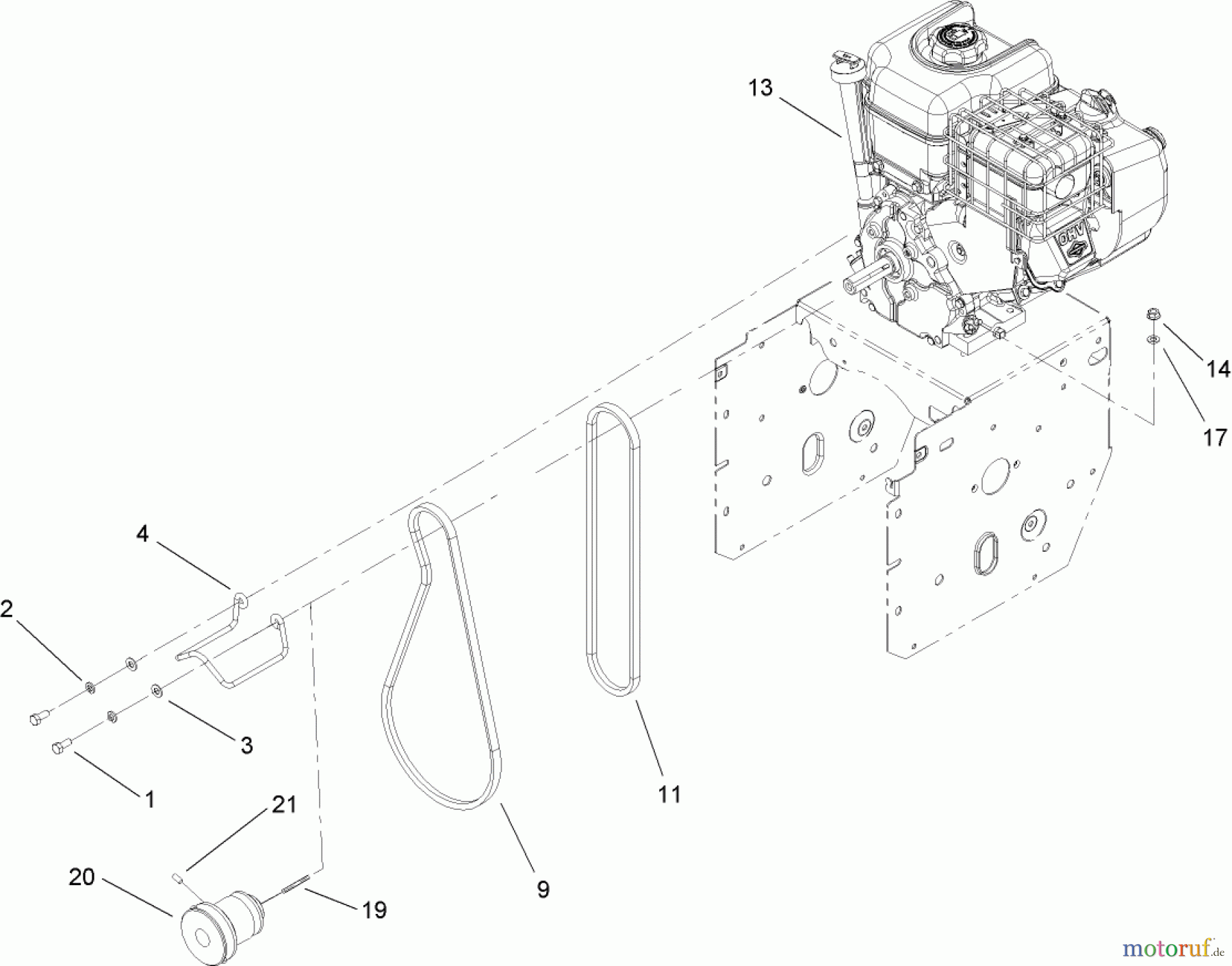 13
OHV
14
17
4
2
3
1
21
20
19
9
11
motoruf.de