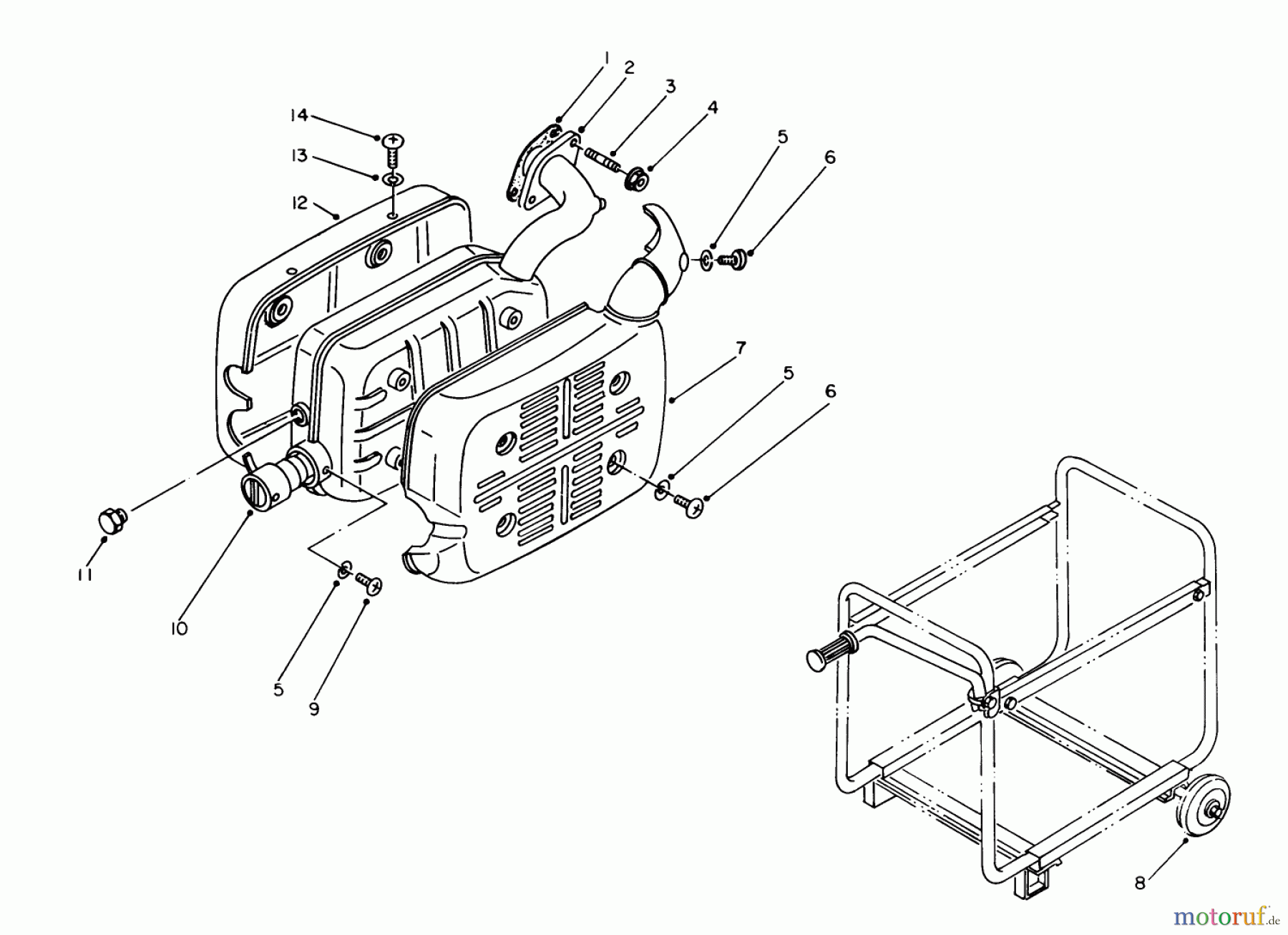 1
2
3
4
5
6
14
13
12
7
5
6
11
10
5
9
8
motoruf.de