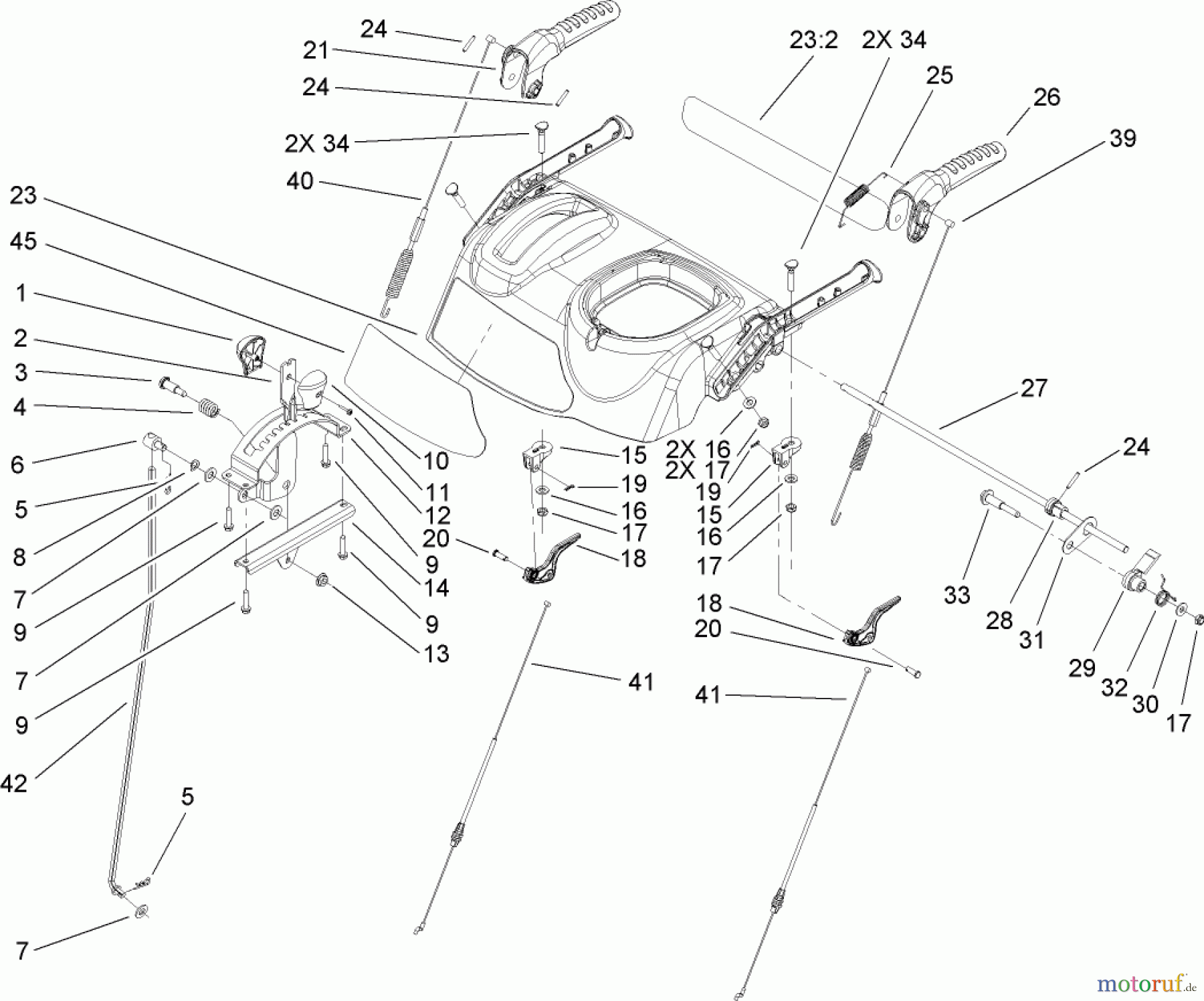 24
21
24
2X 34
40
23
45
1
2
3
4
6
5
8
7
9
7
9
42
5
7
10
11
12
9
14
9
13
15
19
16
17
20
18
41
23:2
2X 34
25
26
39
27
2X 16
2X 17
19
15
16
17
18
20
41
24
33
28
31
29
32
30
17
motoruf.de