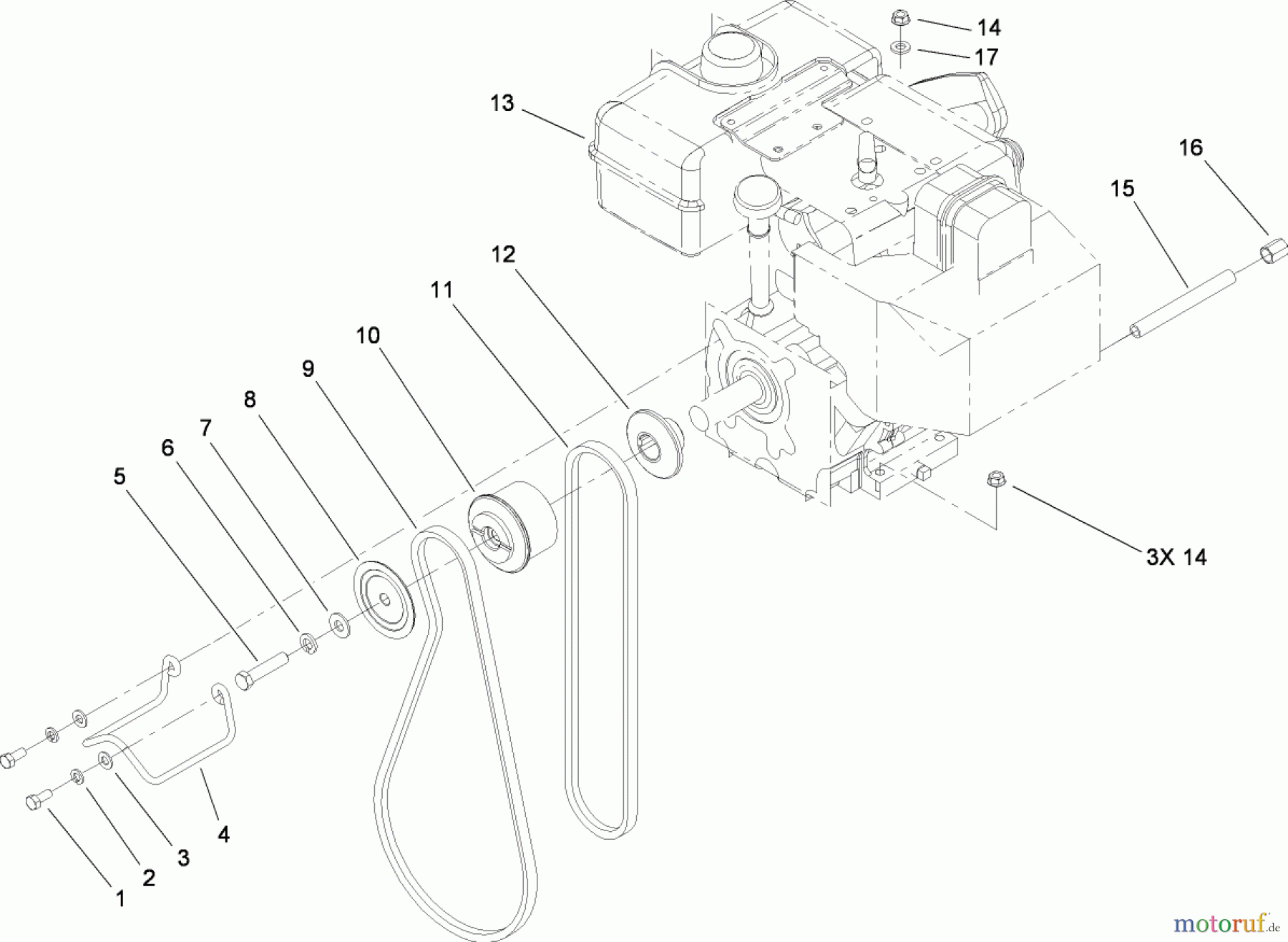 14
17
13
16
15
12
11
10
9
8
7
6
5
3X 14
4
3
2
1
motoruf.de