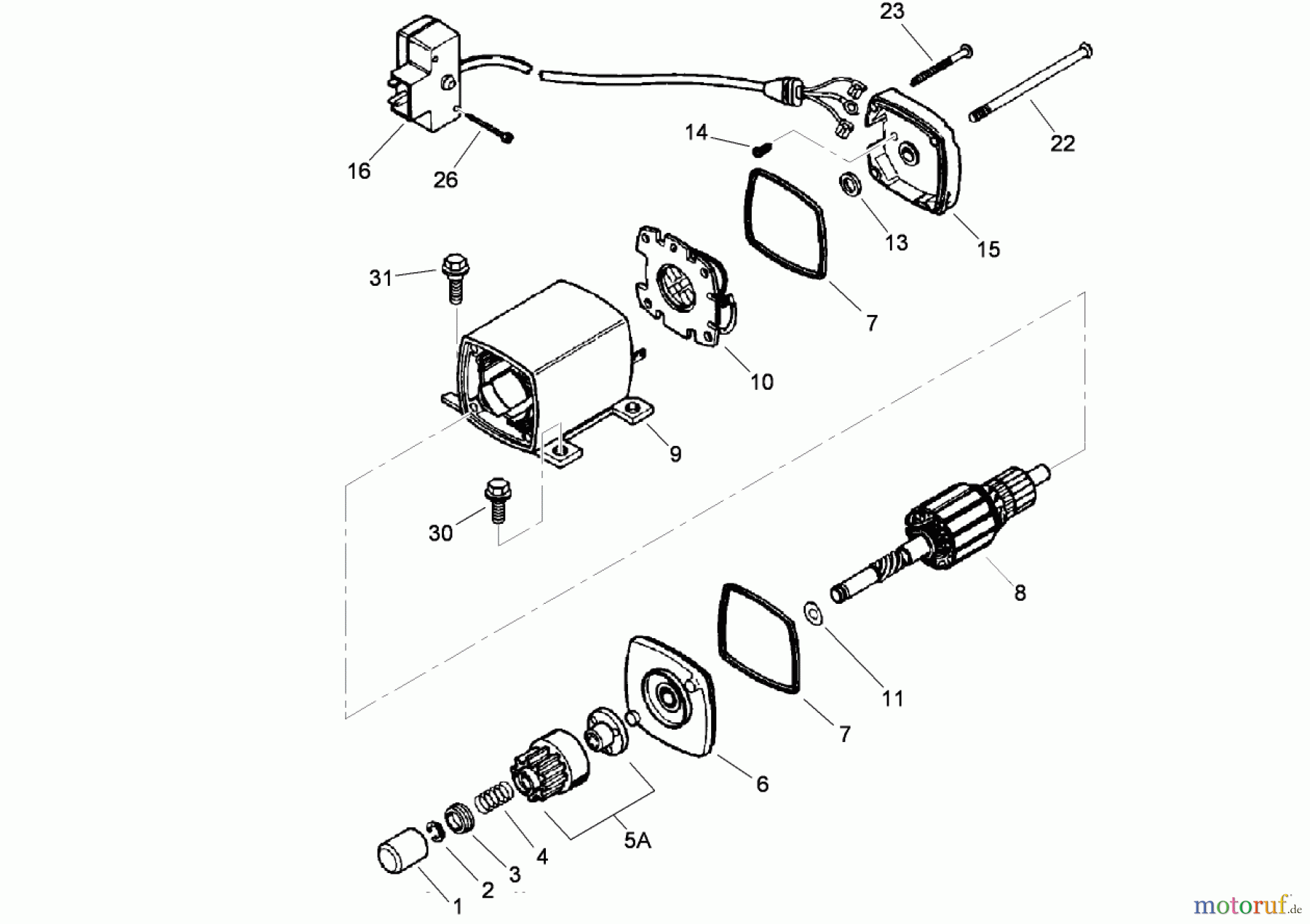 23
22
14
16
26
13
15
31
7
10
9
30
8
11
7
6
5A
4
3
2
1
motoruf.de