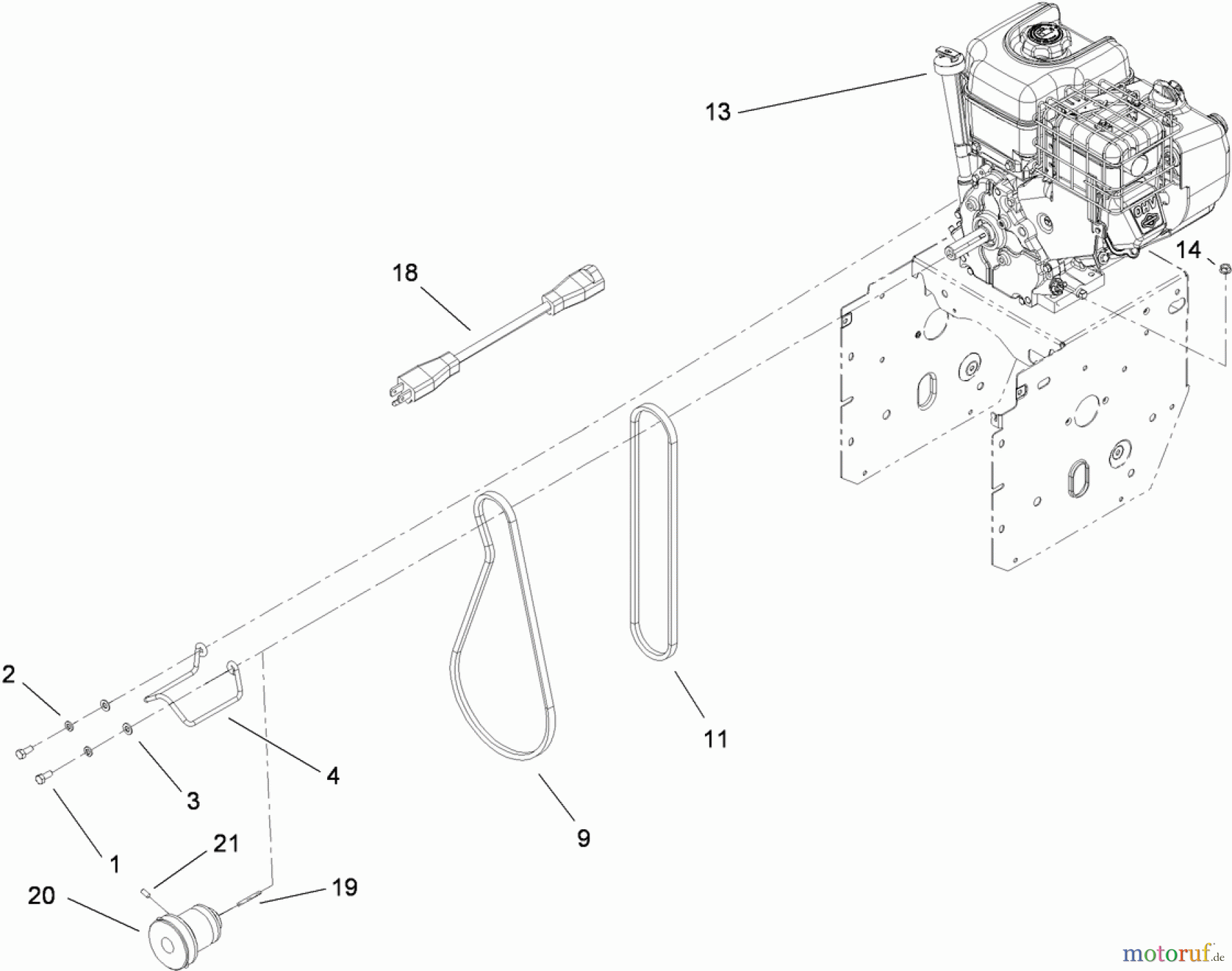 13

14

18

OHV

11

9

2

4

3

1

21

20

19

motoruf.de