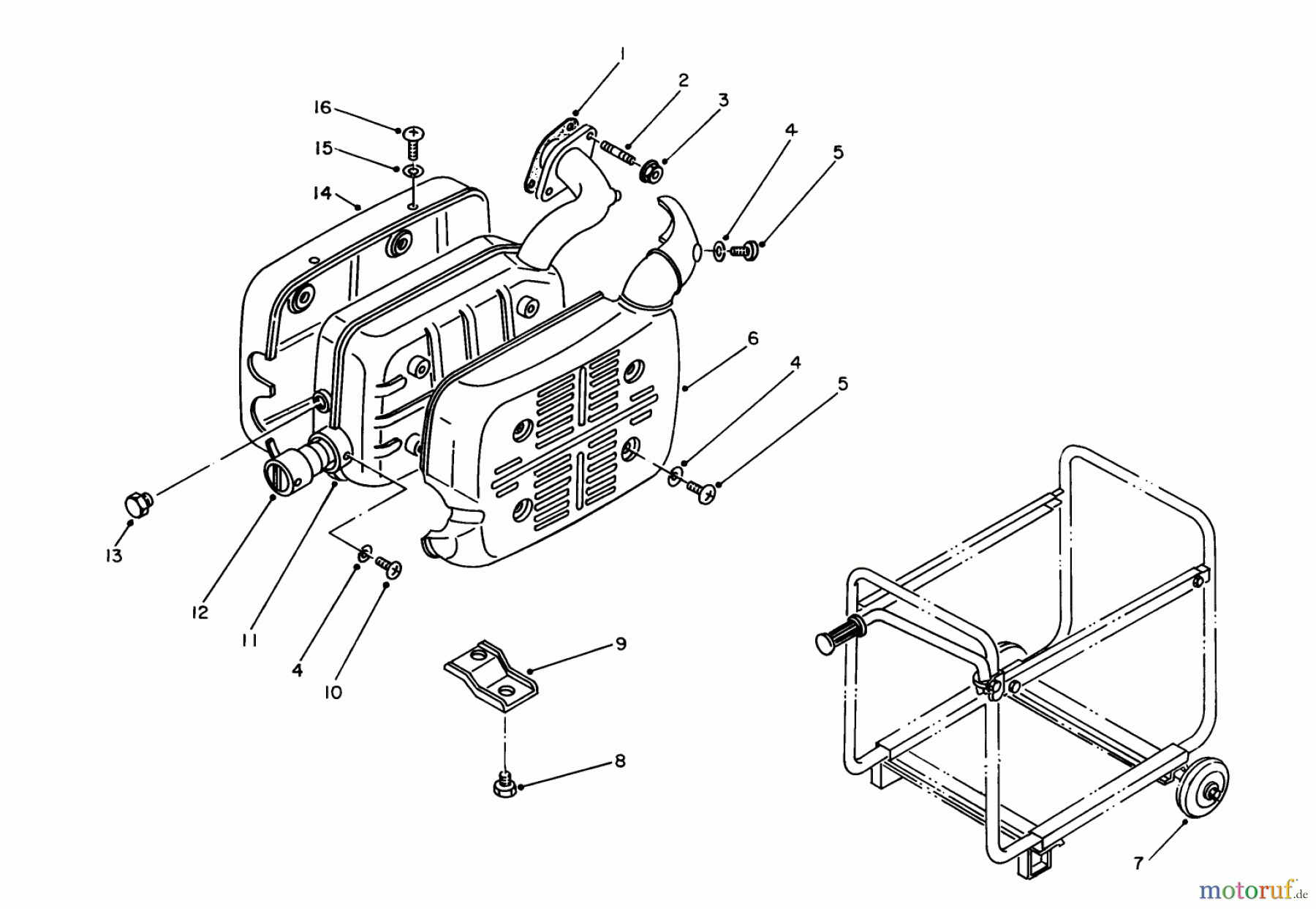 1
2
3
4
5
16
15
14
6
4
5
13
12
11
4
10
9
8
7
motoruf.de