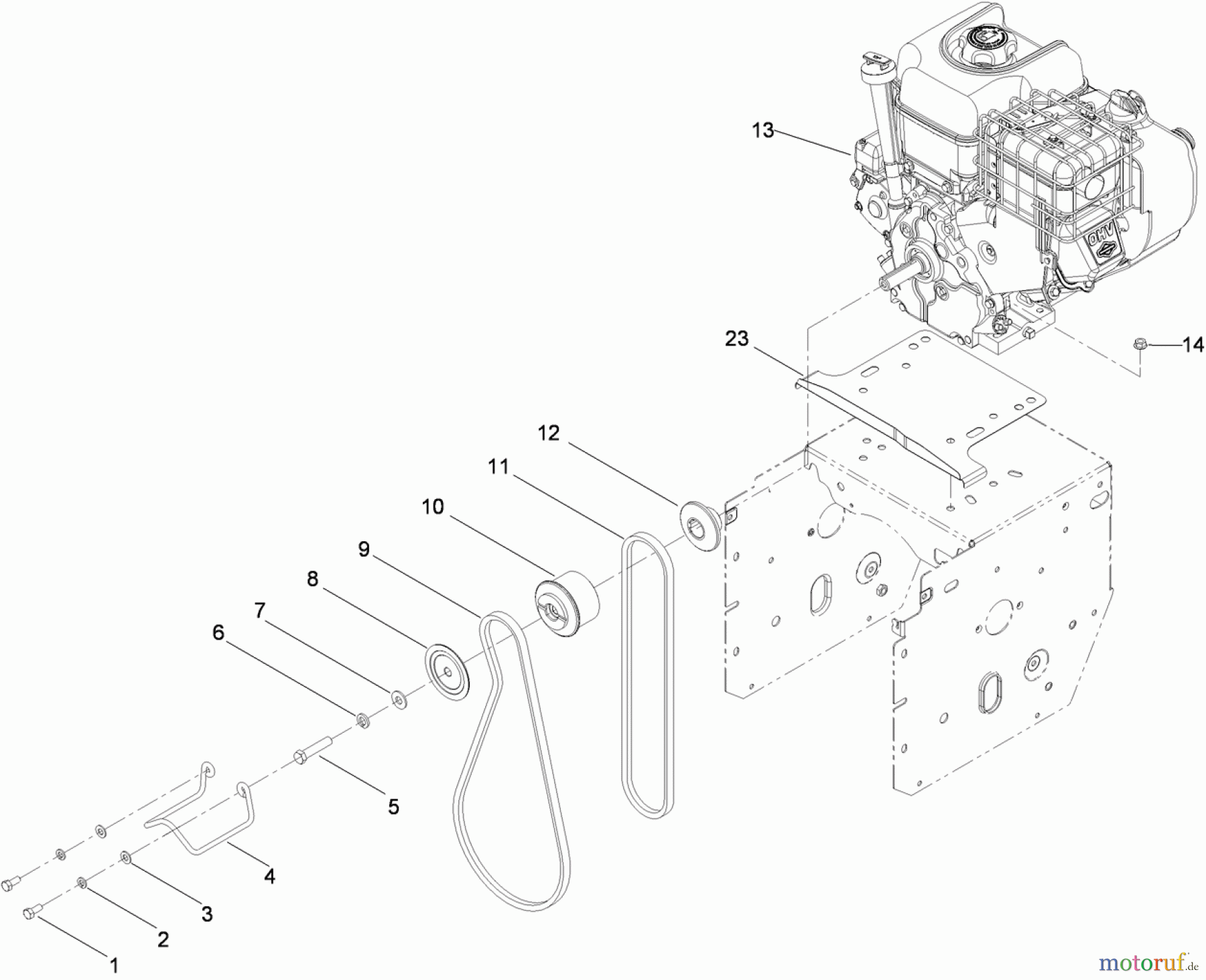 13

OHV

23

14

12

11

10

9

8

7

6

5

4

3

2

1

motoruf.de