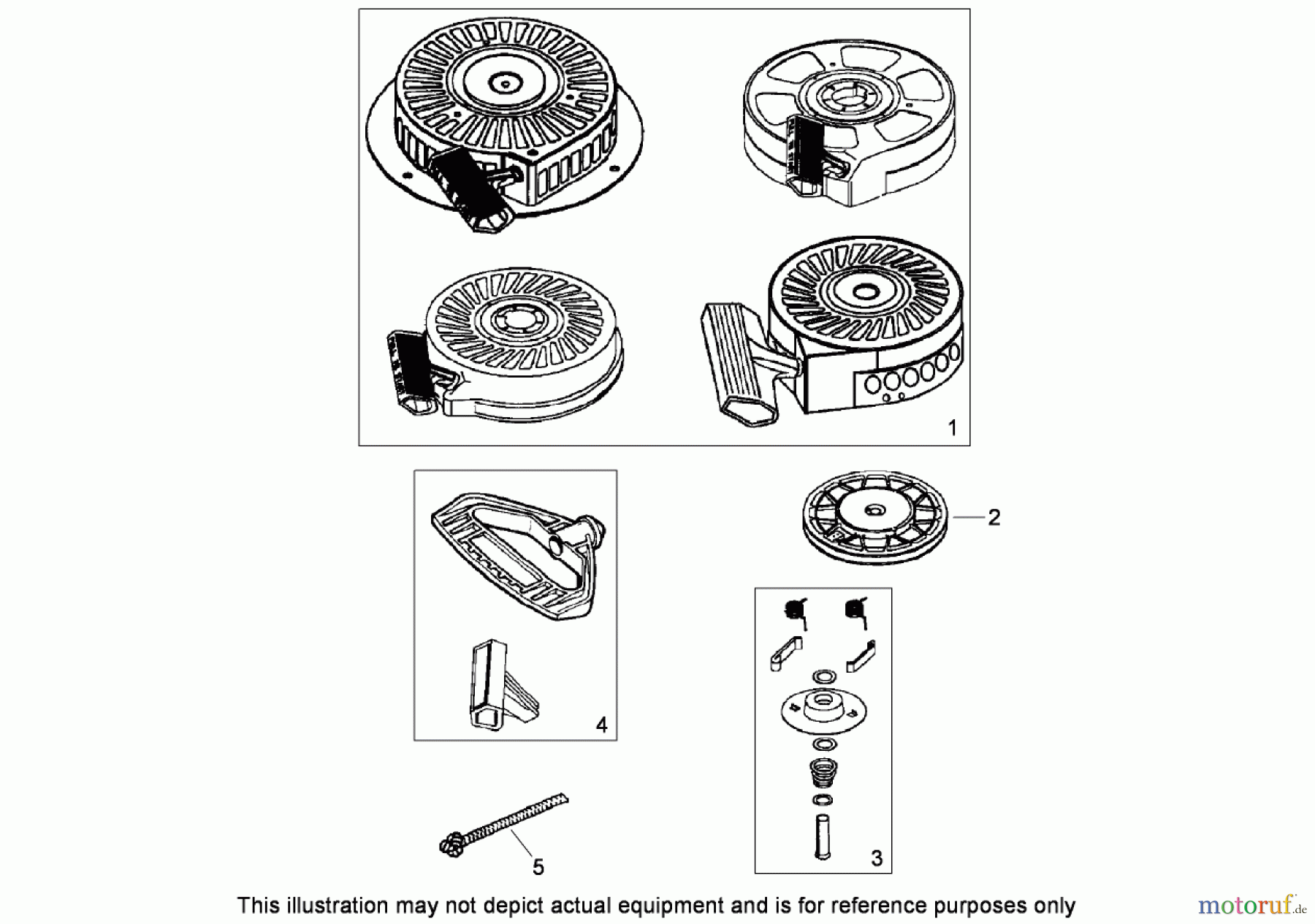 1

2

4

3

5

This illustration may not depict actual equipment and is for reference purposes only

motoruf.de