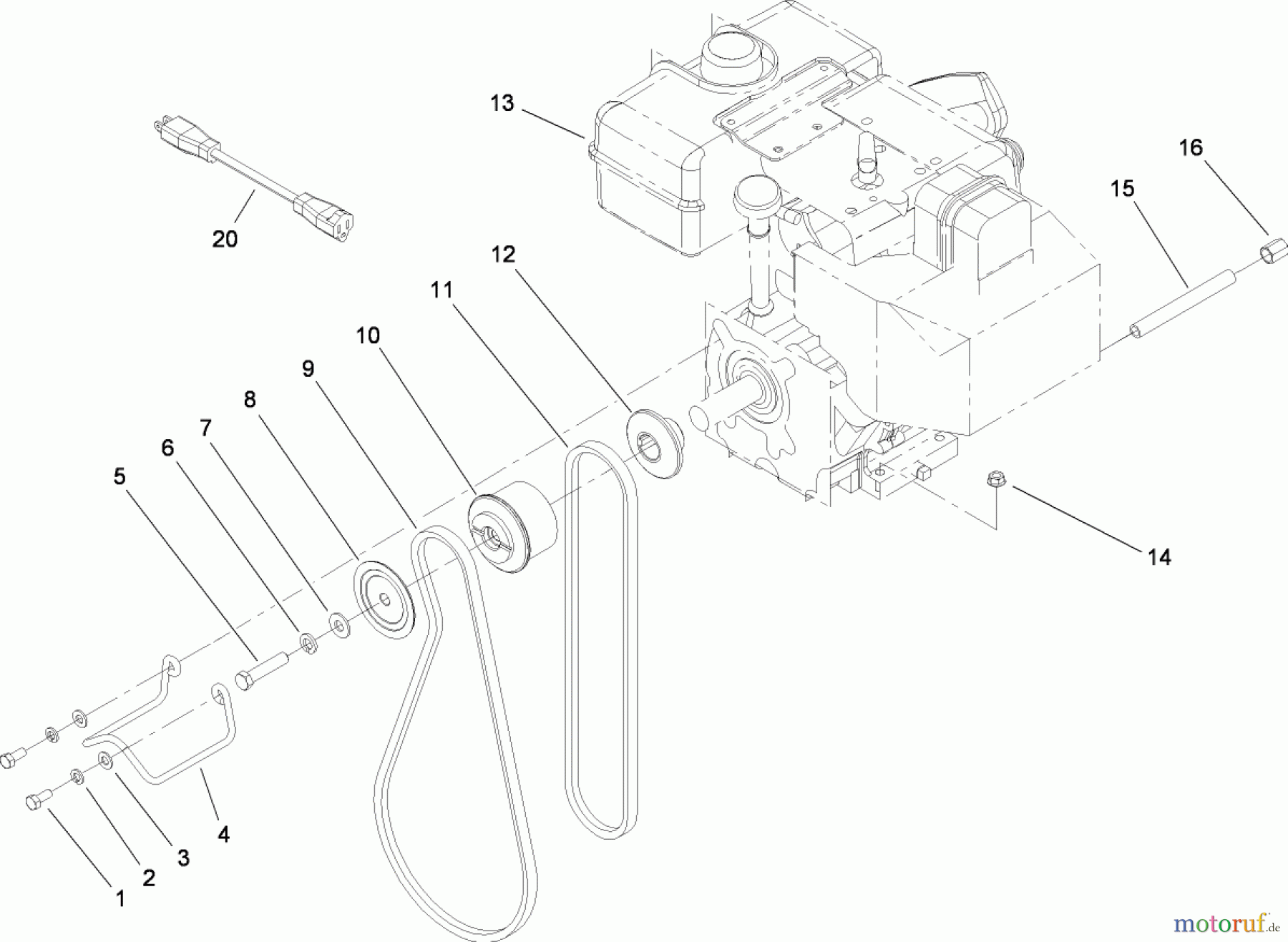 13
16
15
20
12
11
10
9
8
7
6
5
14
4
3
2
1
motoruf.de